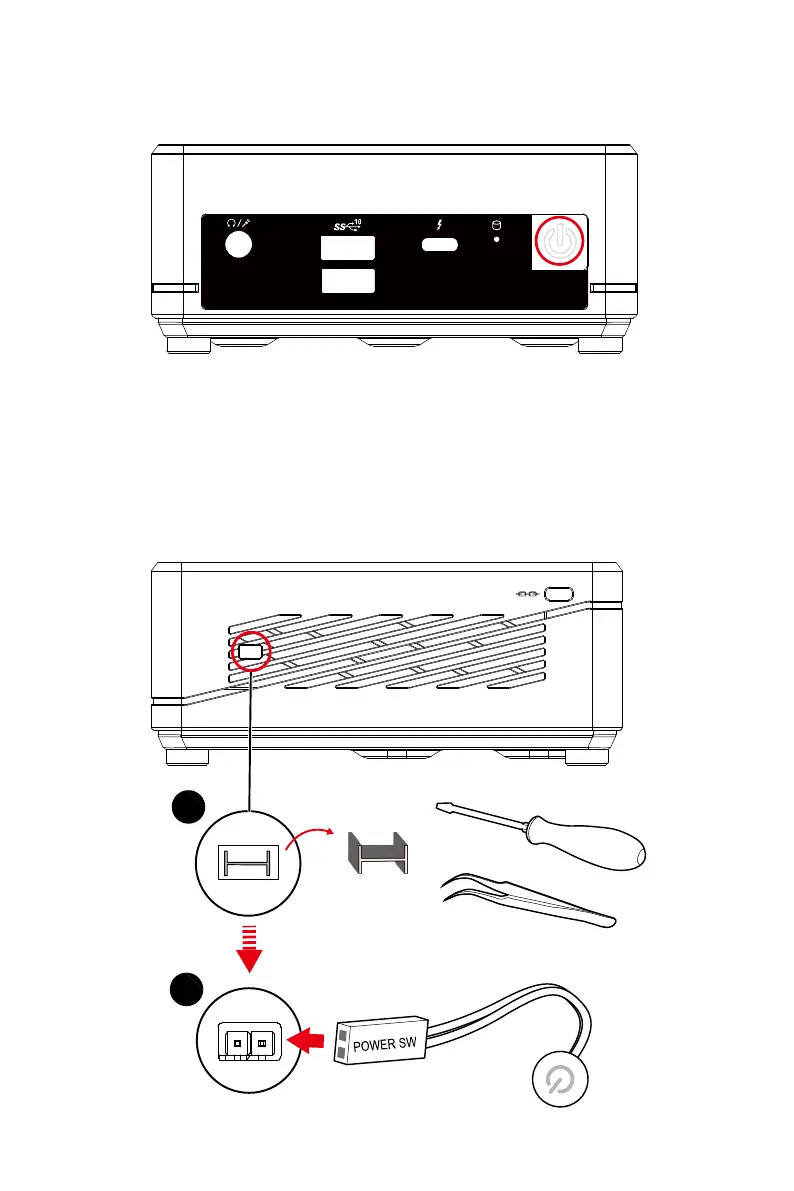 SS 10

POWER SW