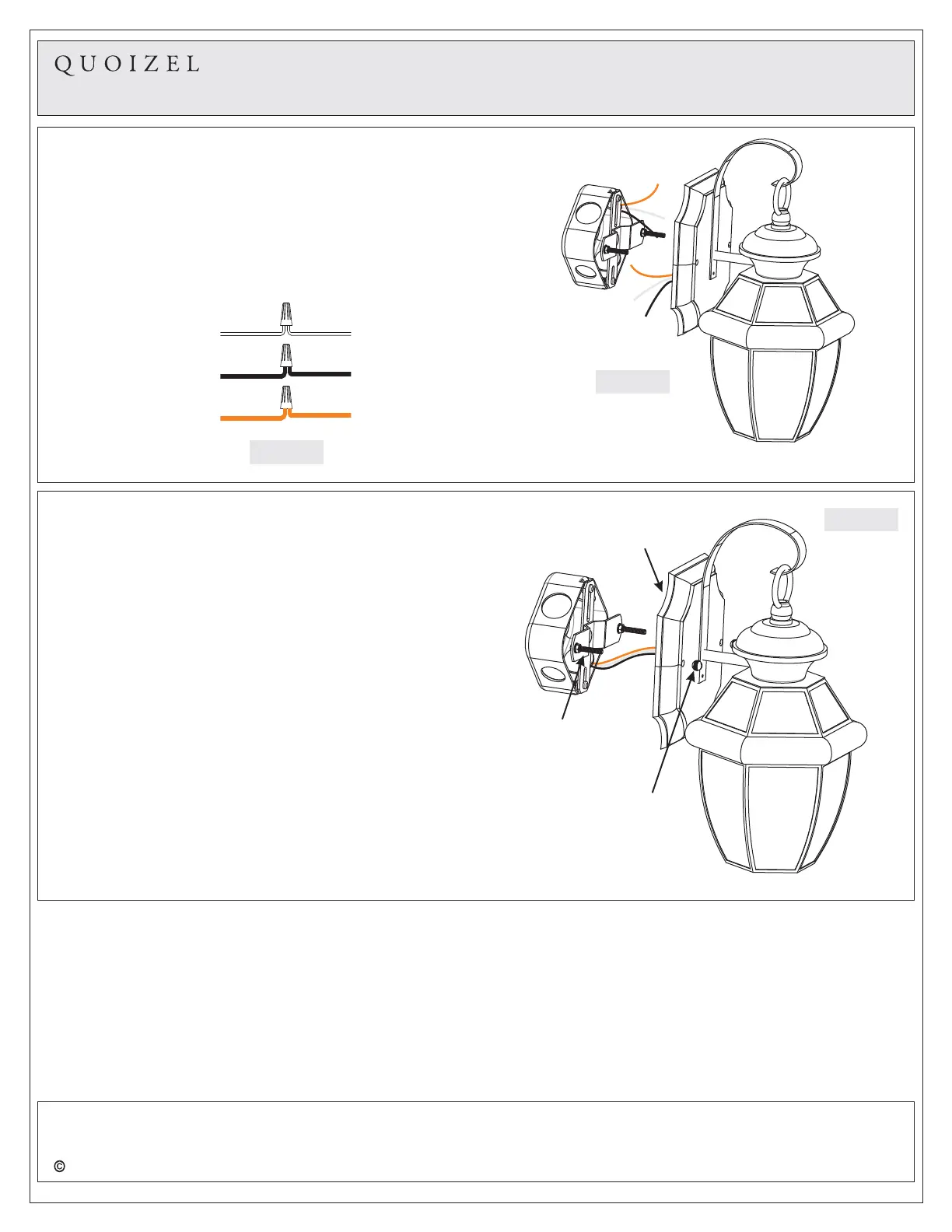 QUOIZEL

©