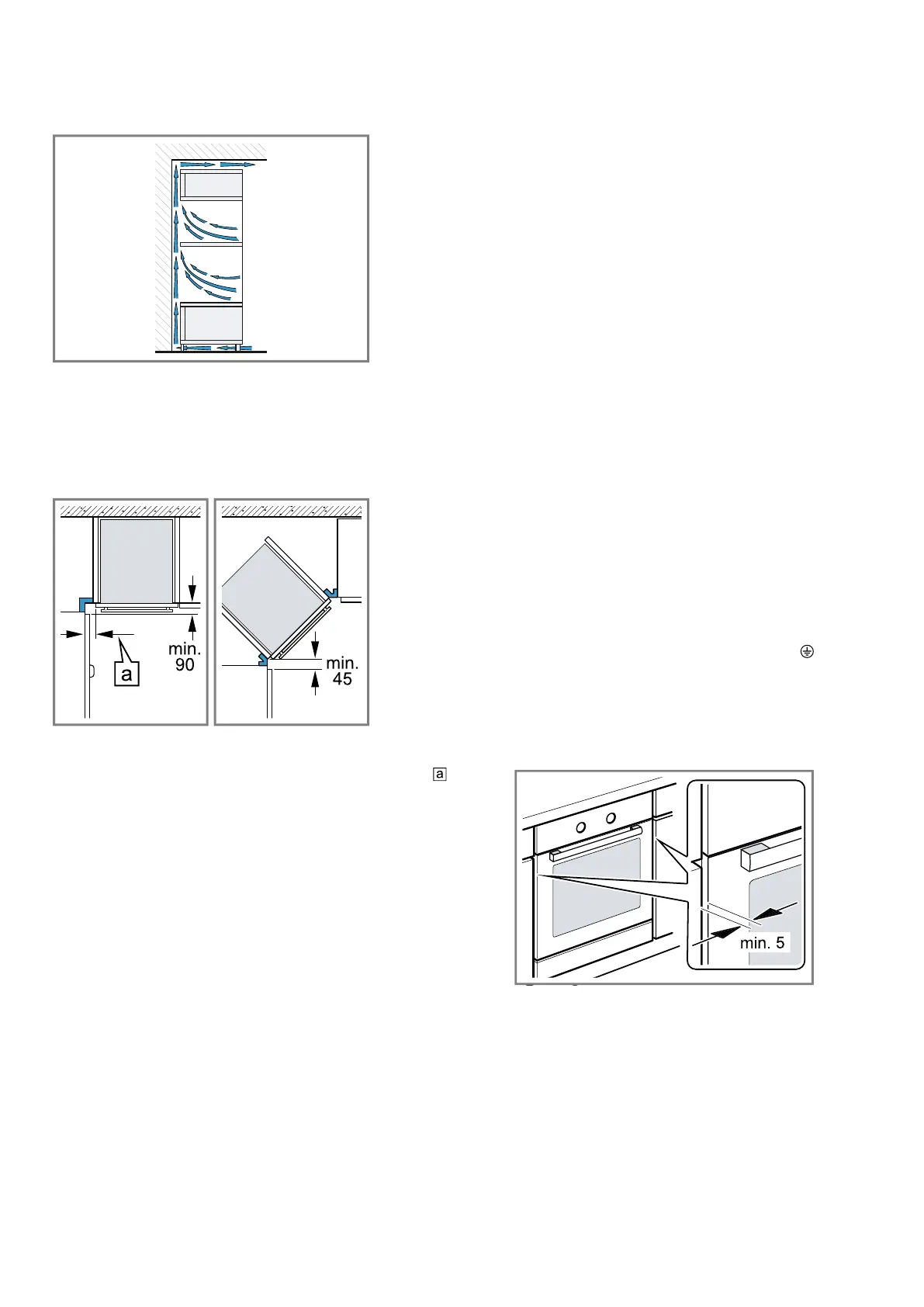 min. 90

a

min. 45

a

min. 5