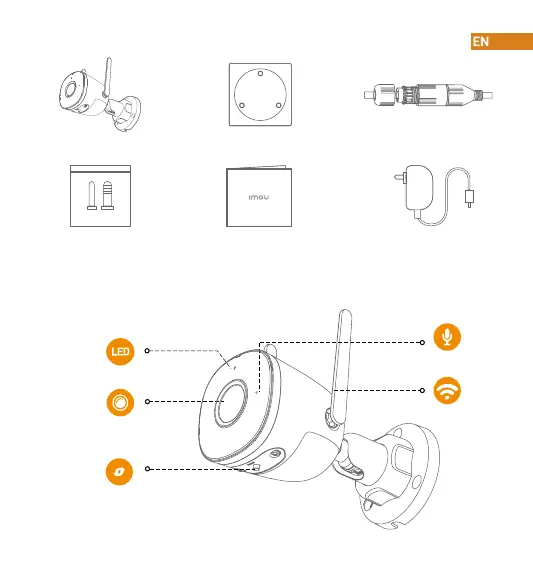 EN

imou

LED