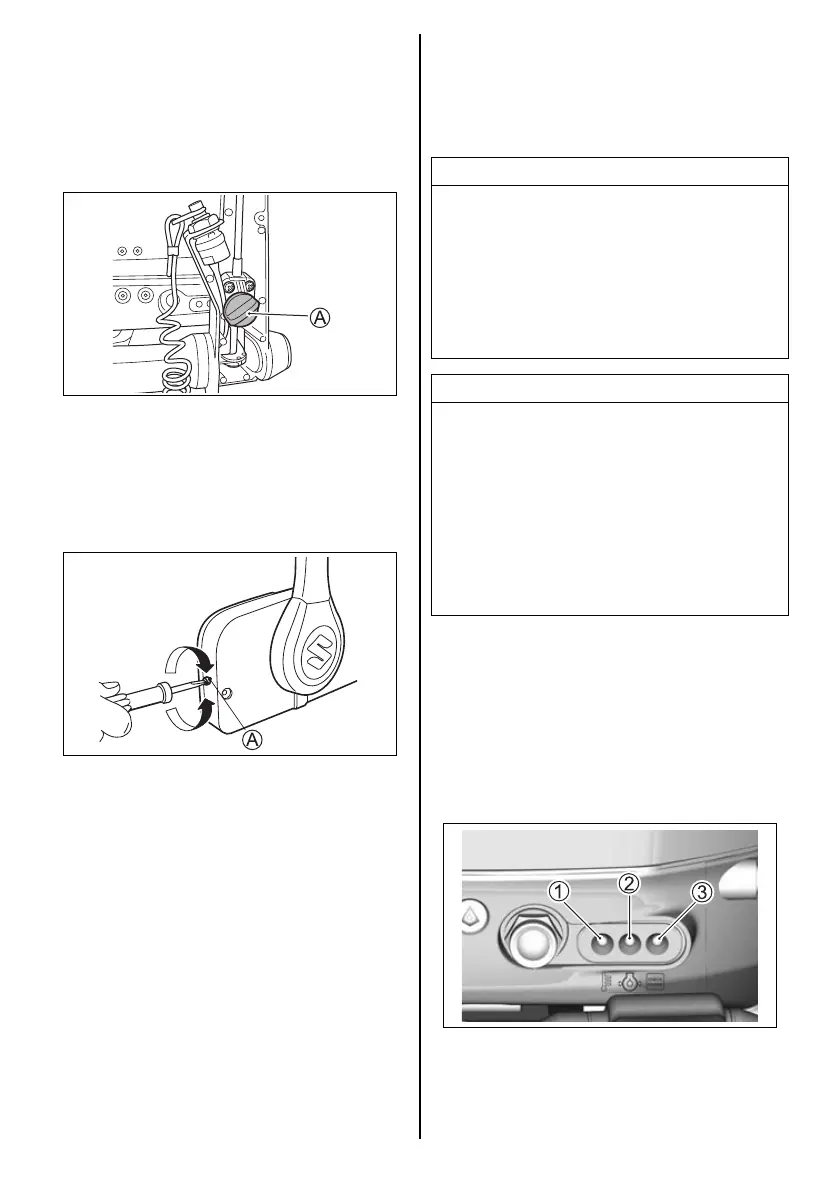 A

A

1 2 3