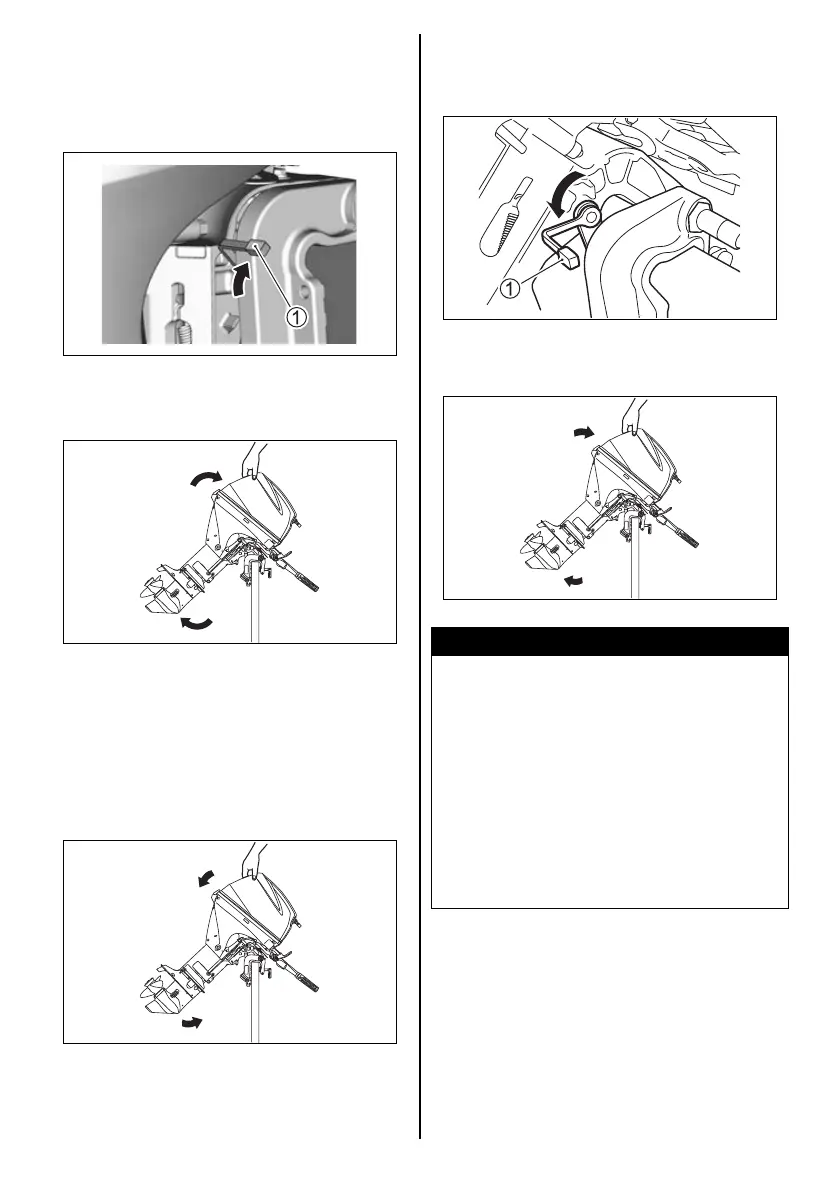 ①

①