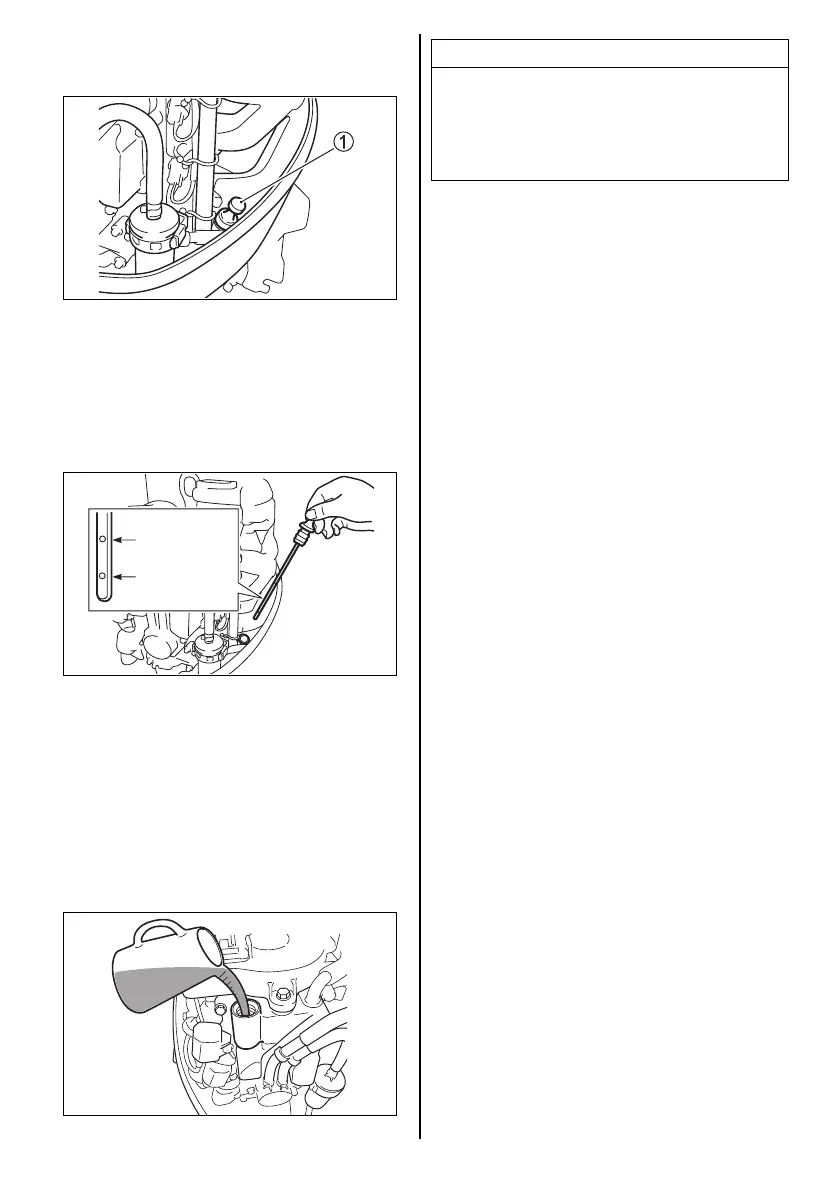 1