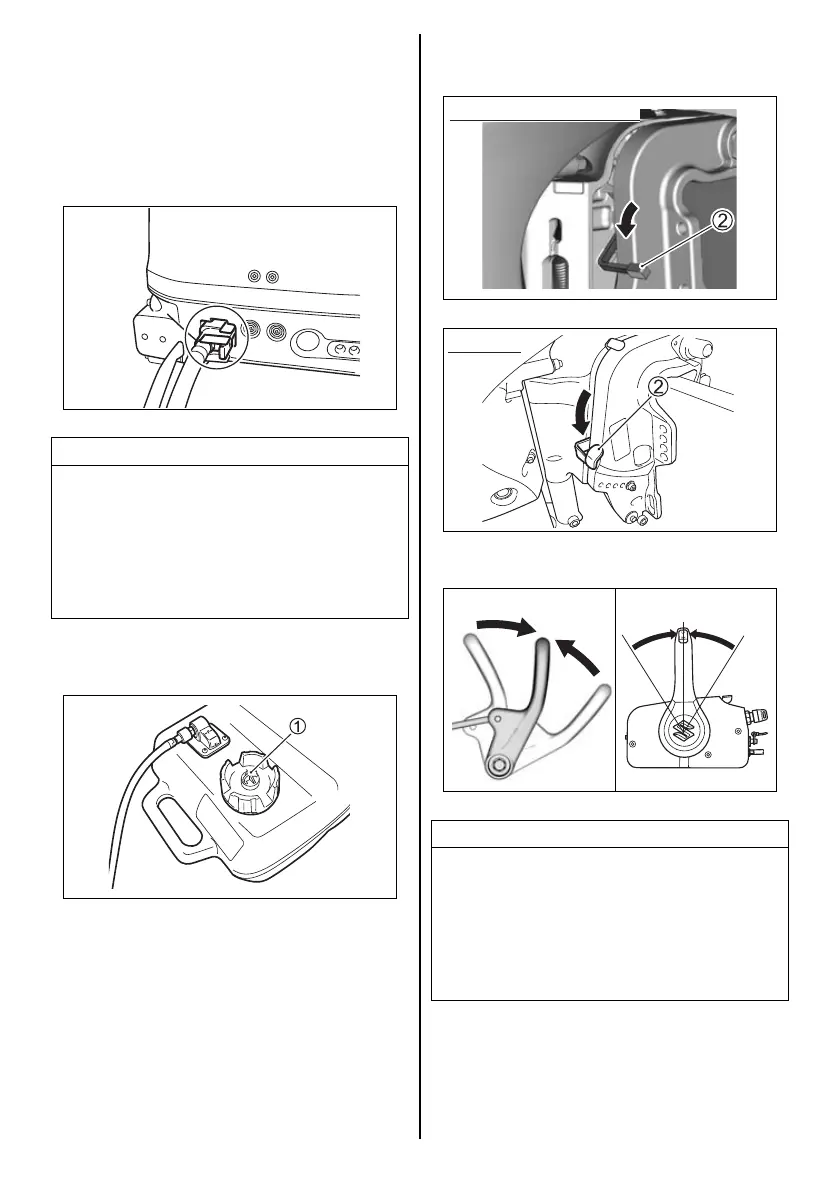 ①

②

②