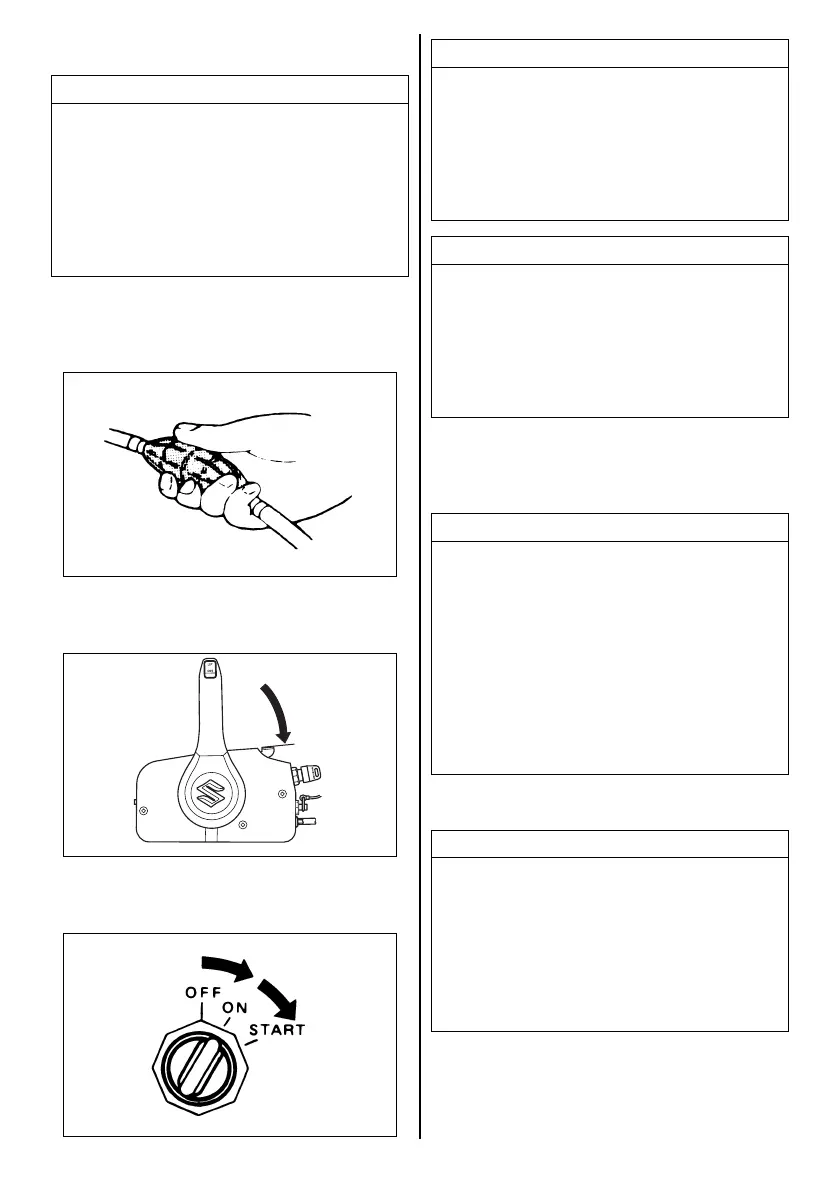 OFF
ON
START