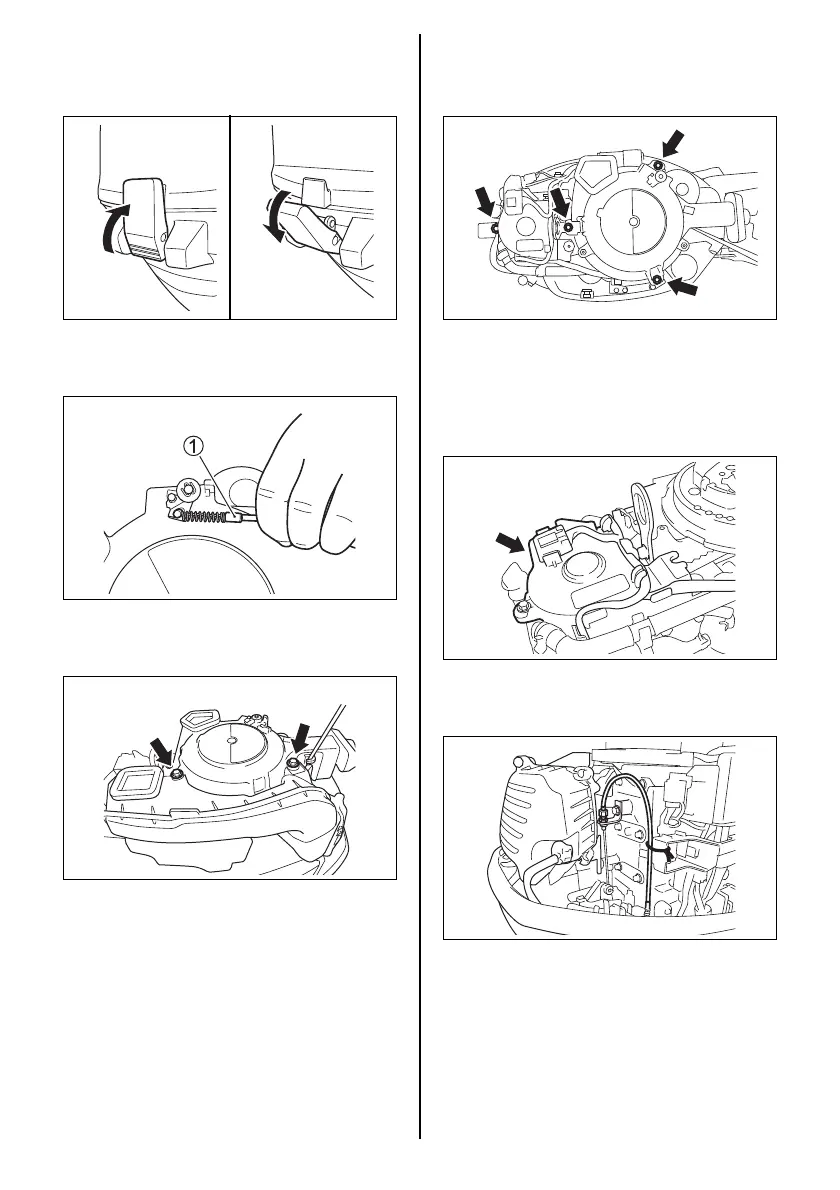 1