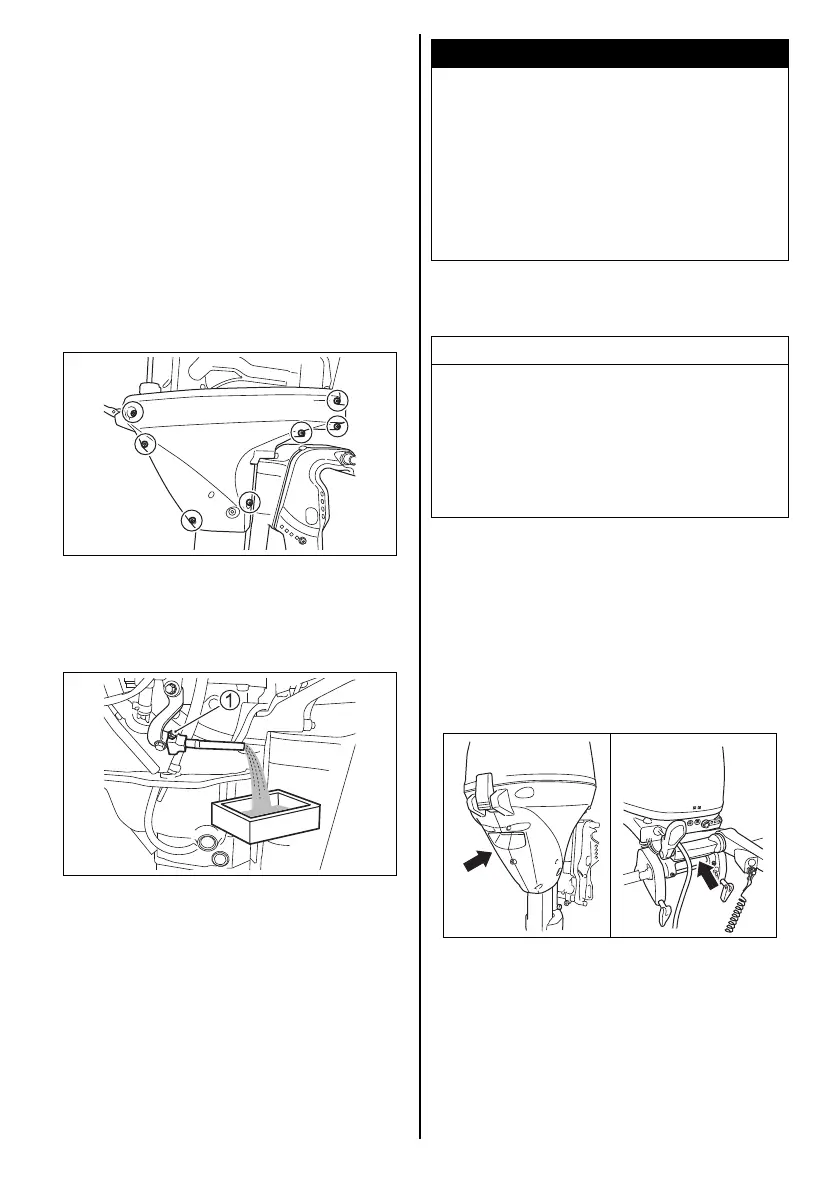 1