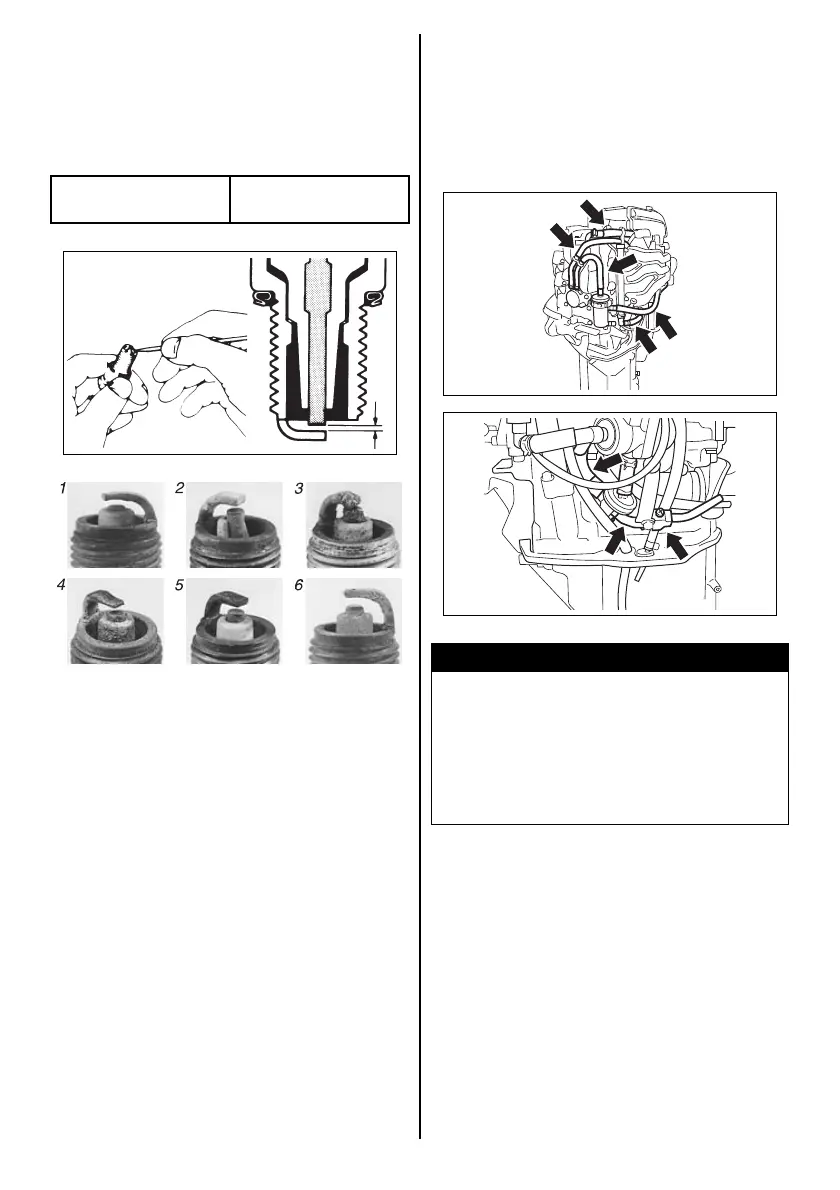 1

2

3

4

5

6