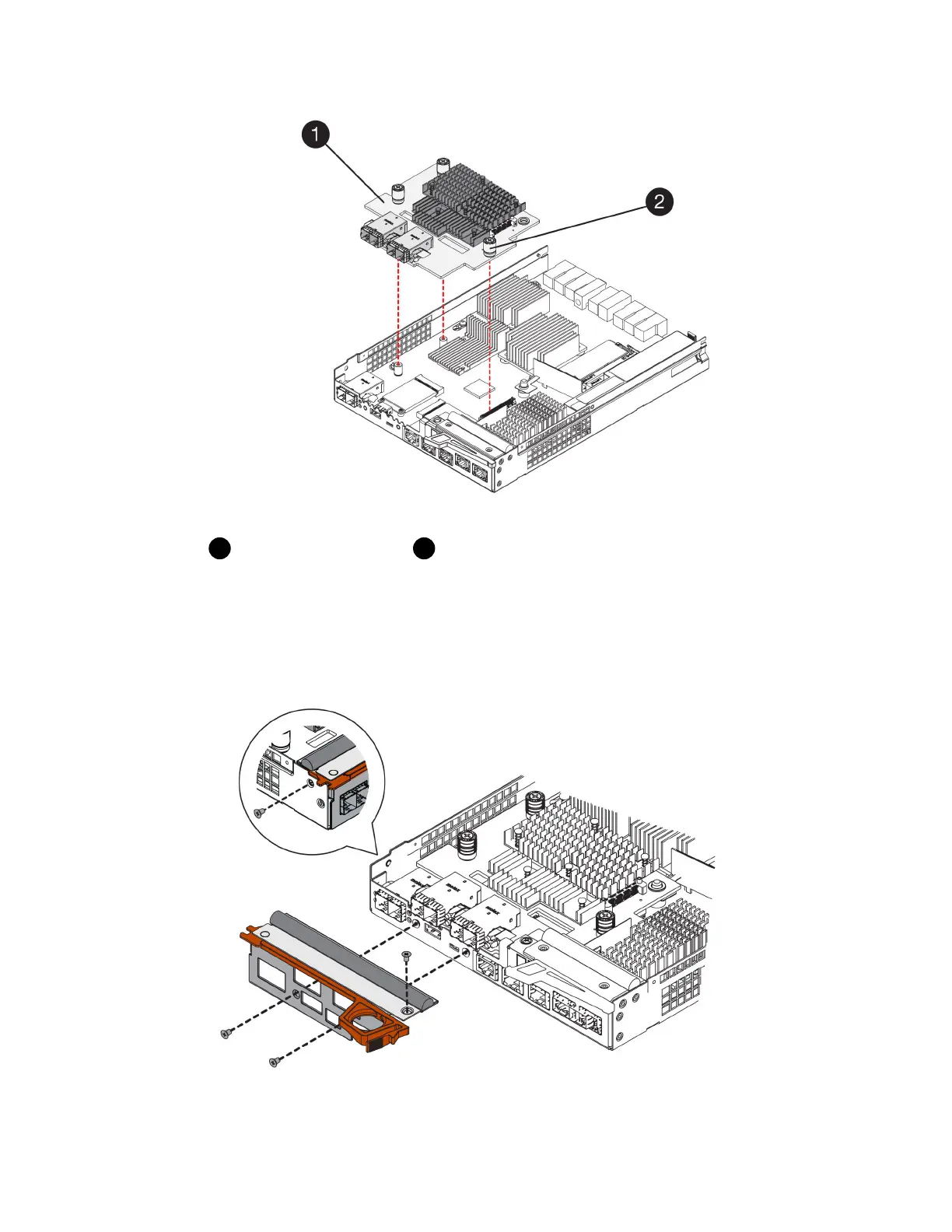 1

2