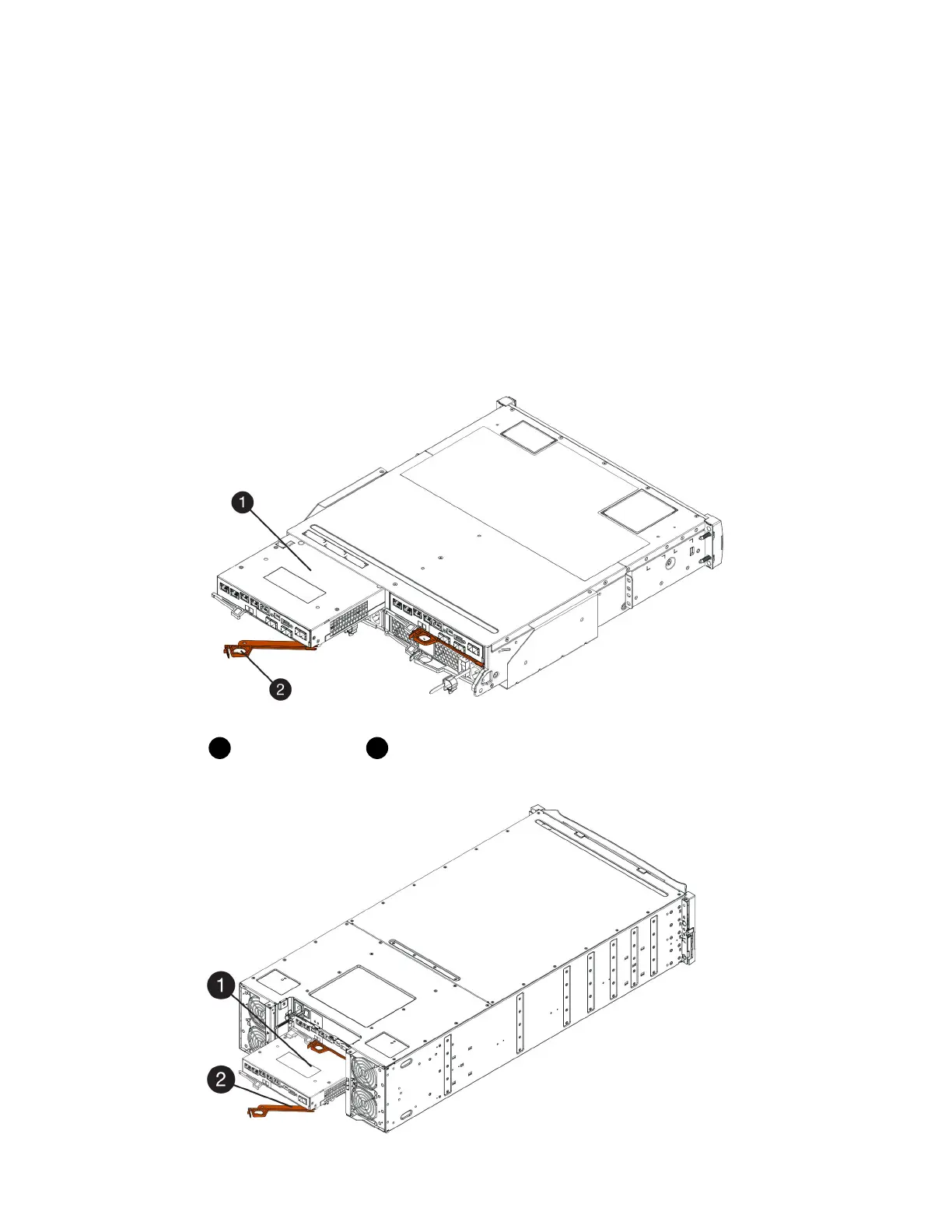 1
2

1
2