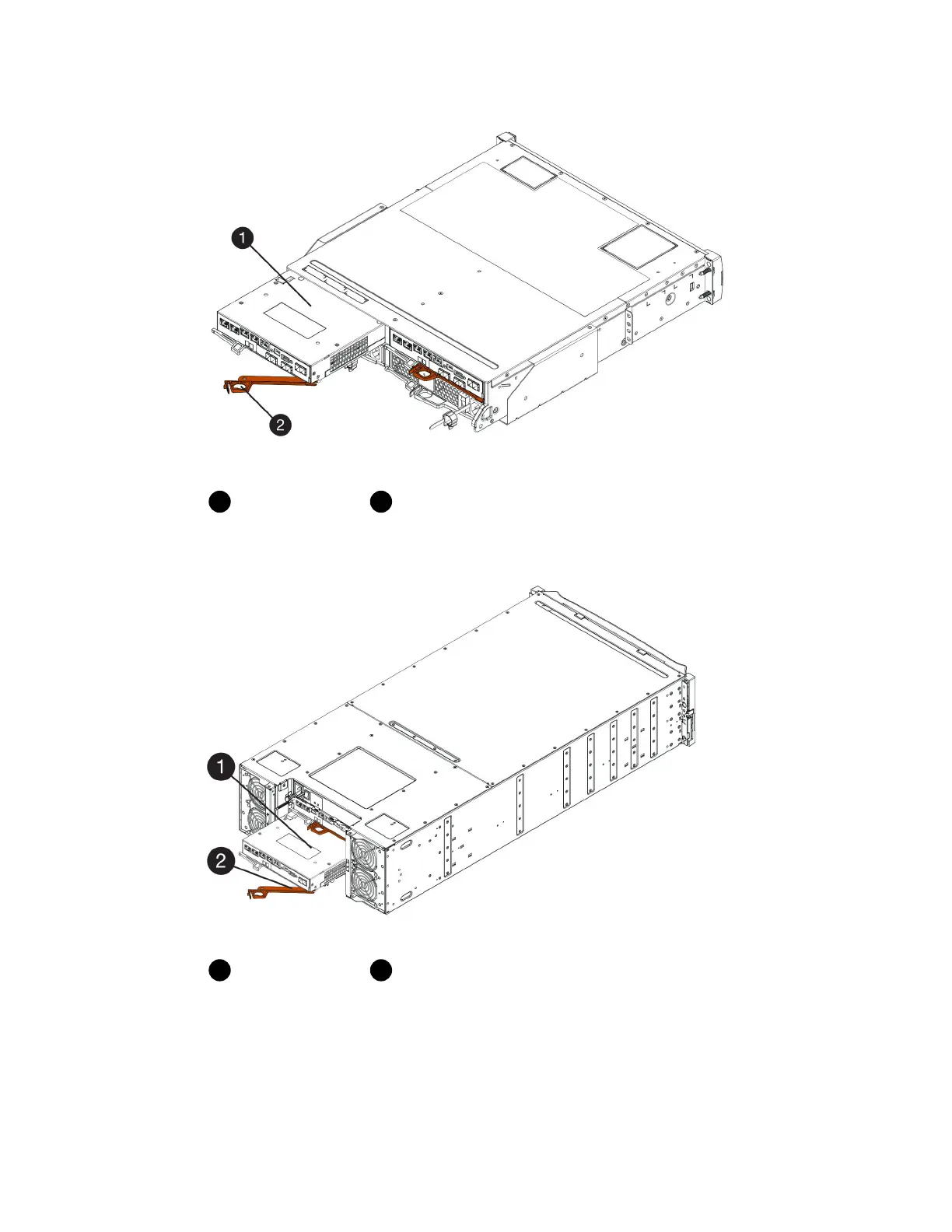 1

2

1

2