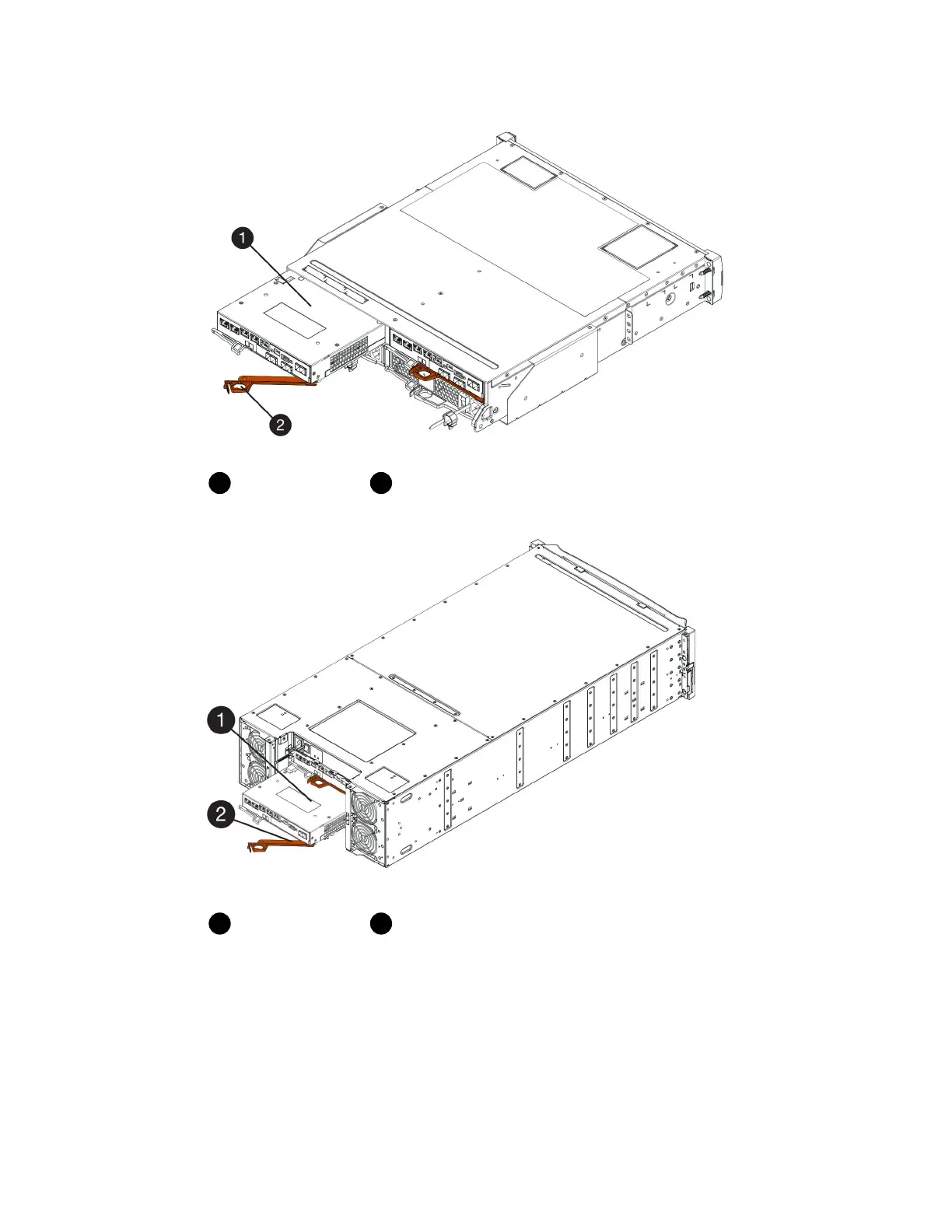 1

2

1

2