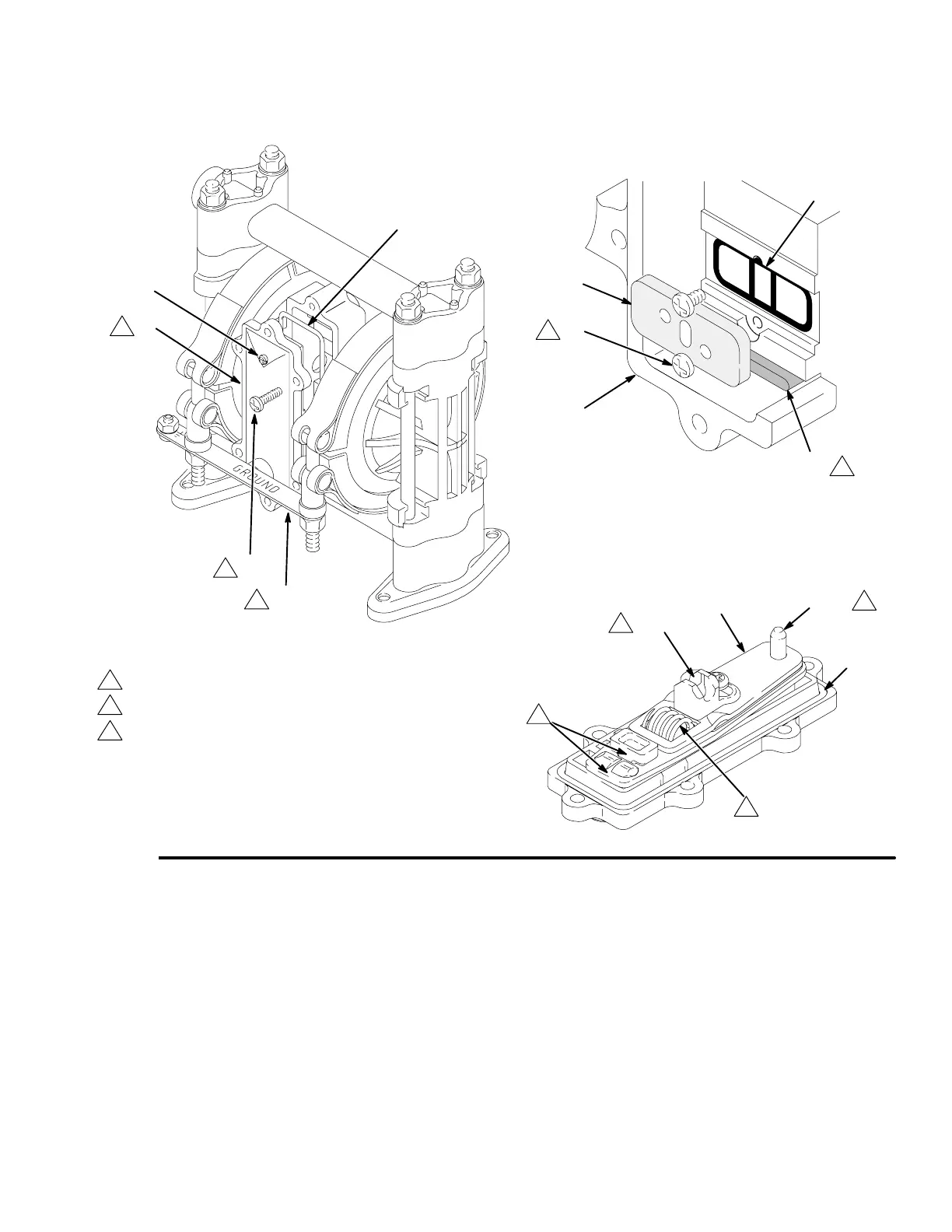 GROUND