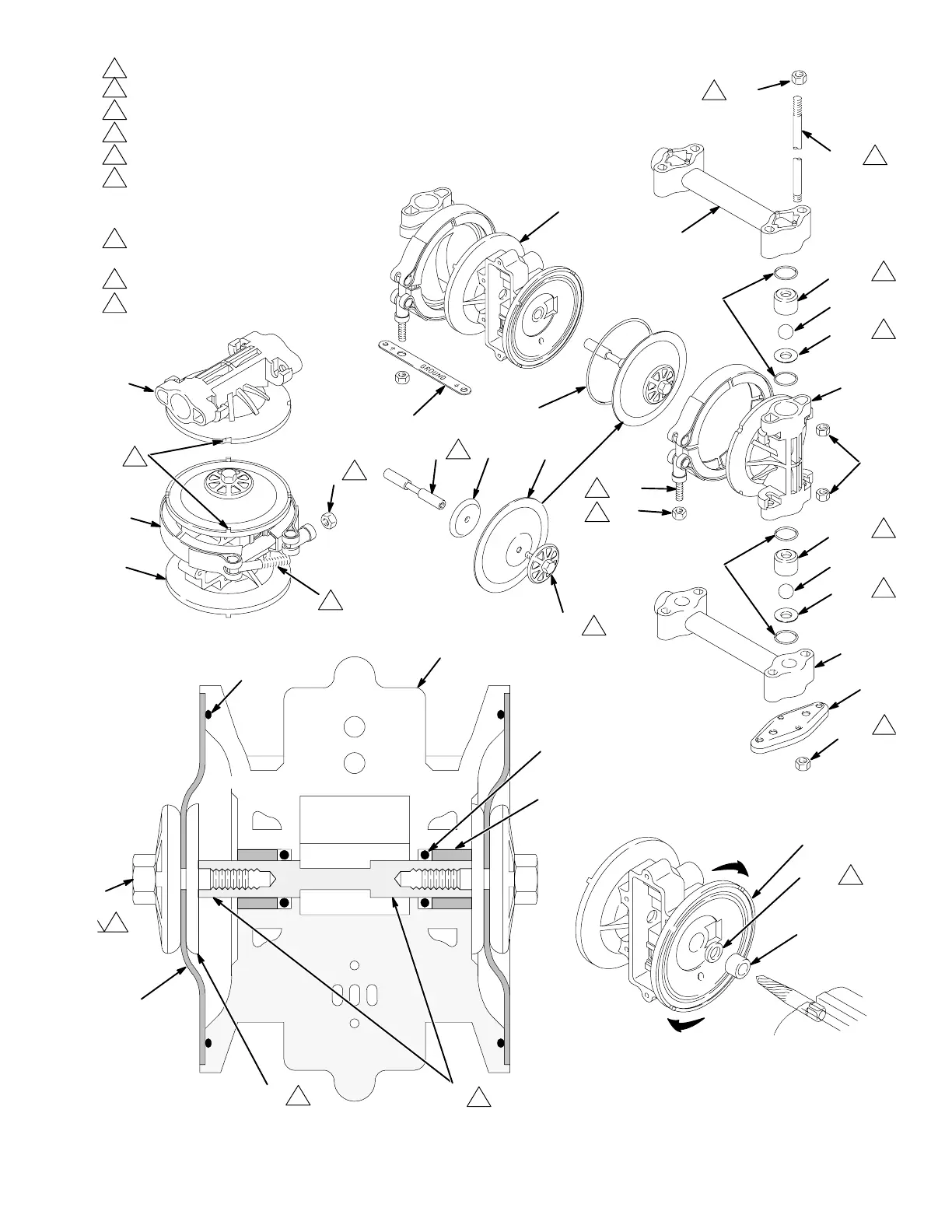 GROUND