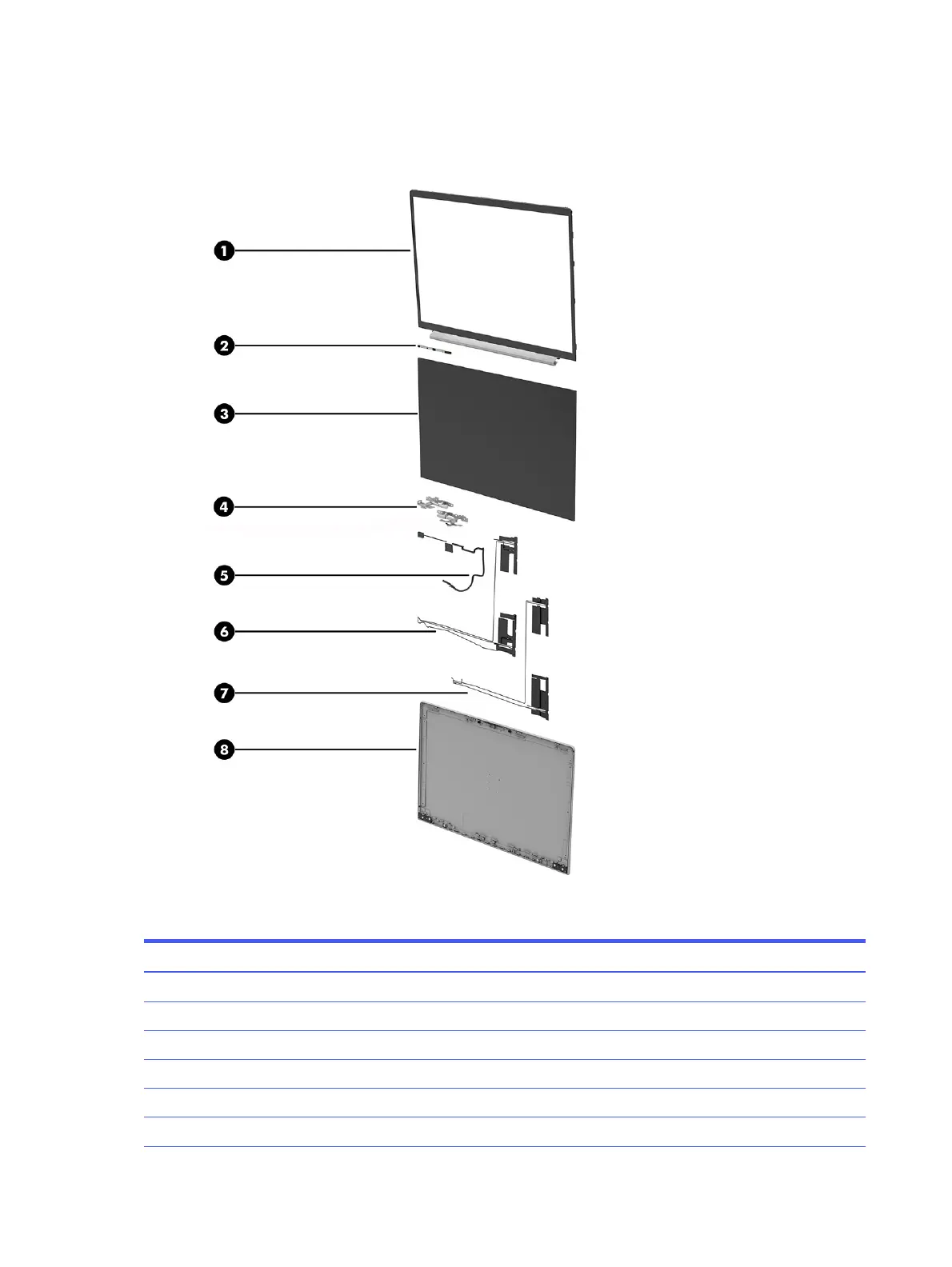 1

2

3

4

5

6

7

8