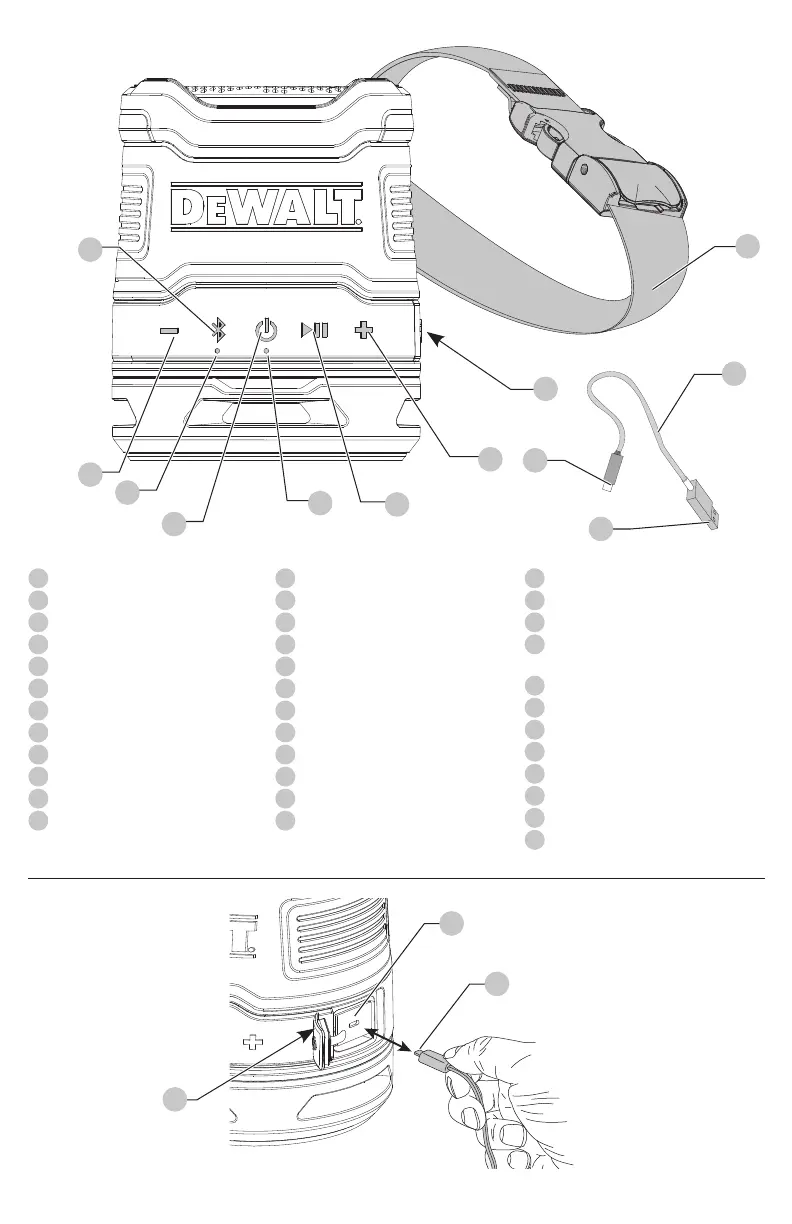 DEWALT