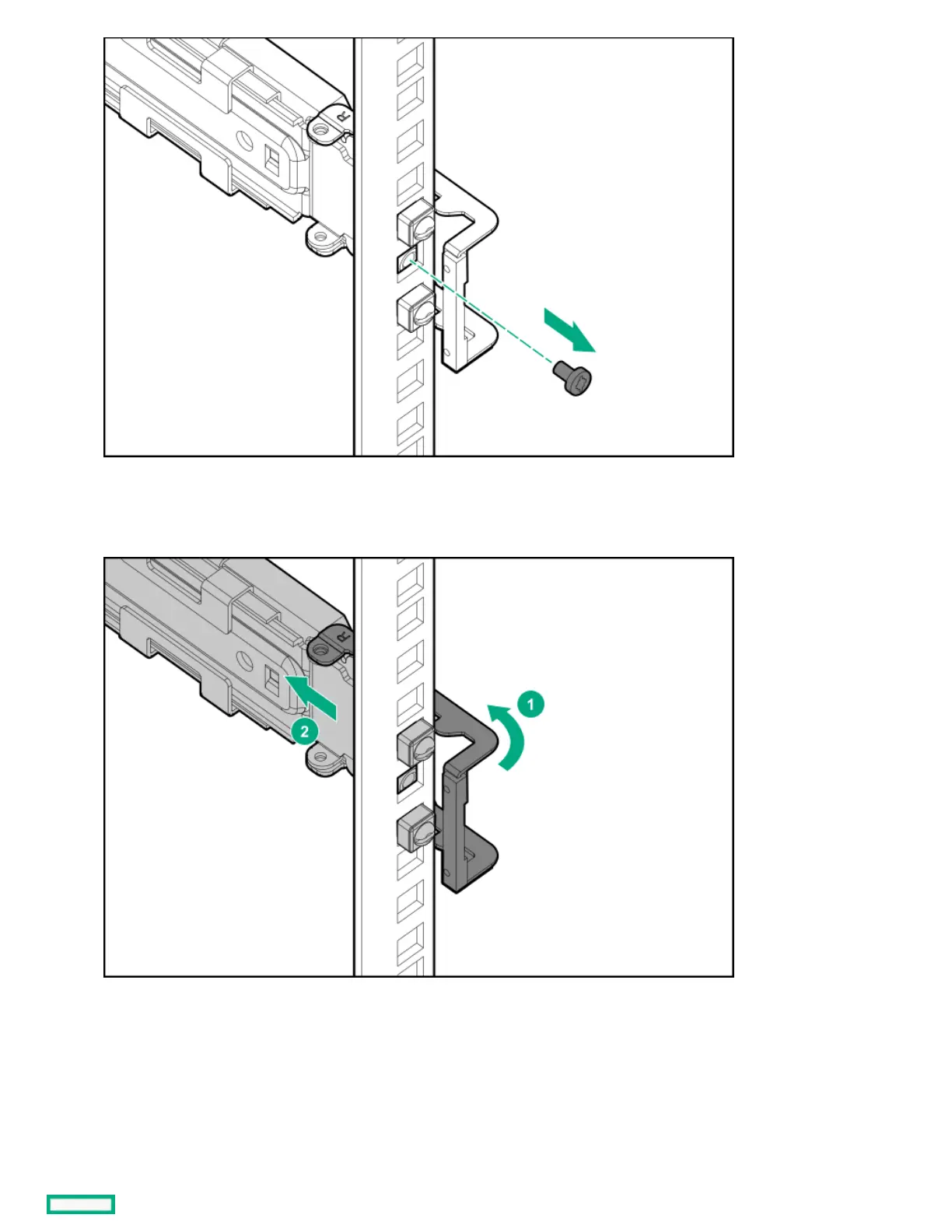 R

R

1

2