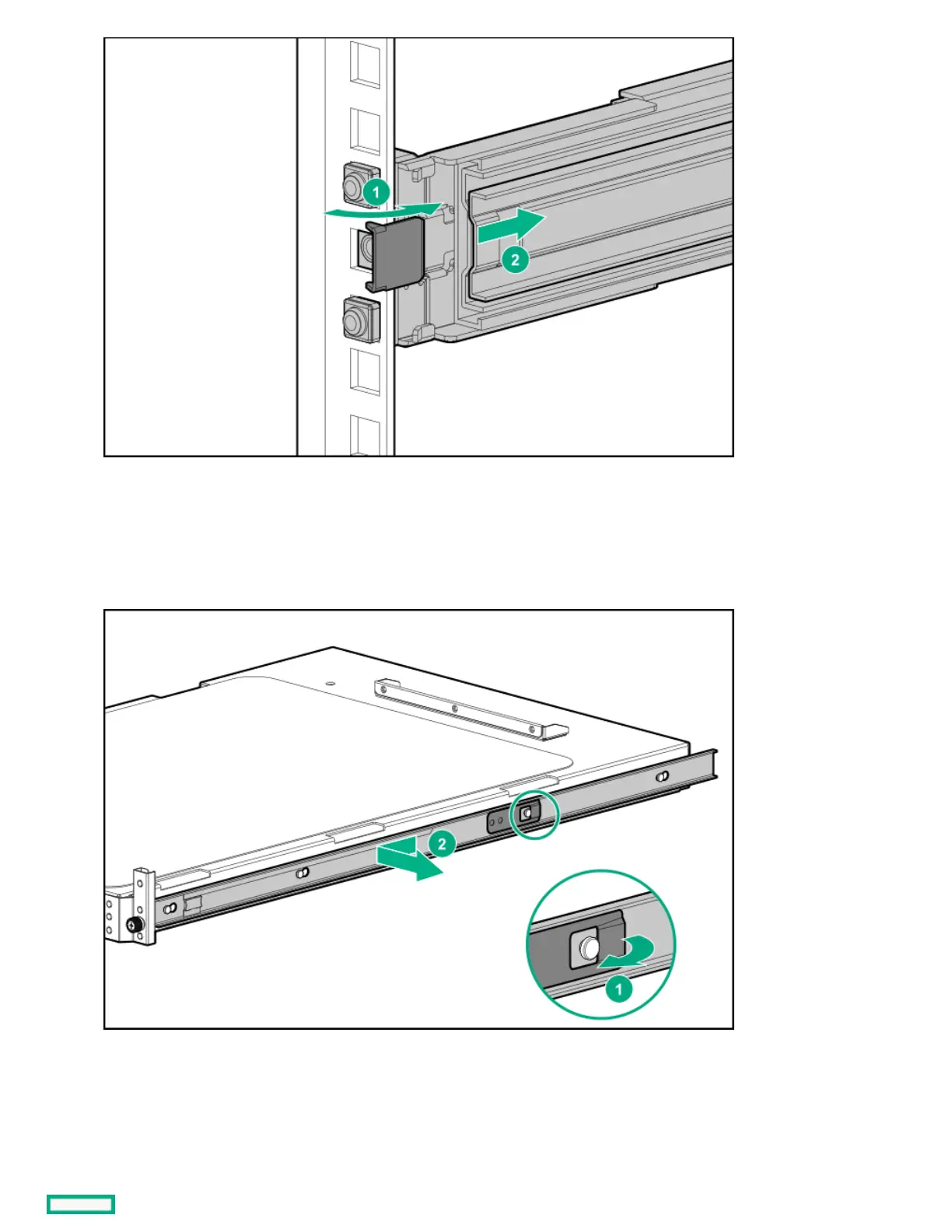 1
2

2
1