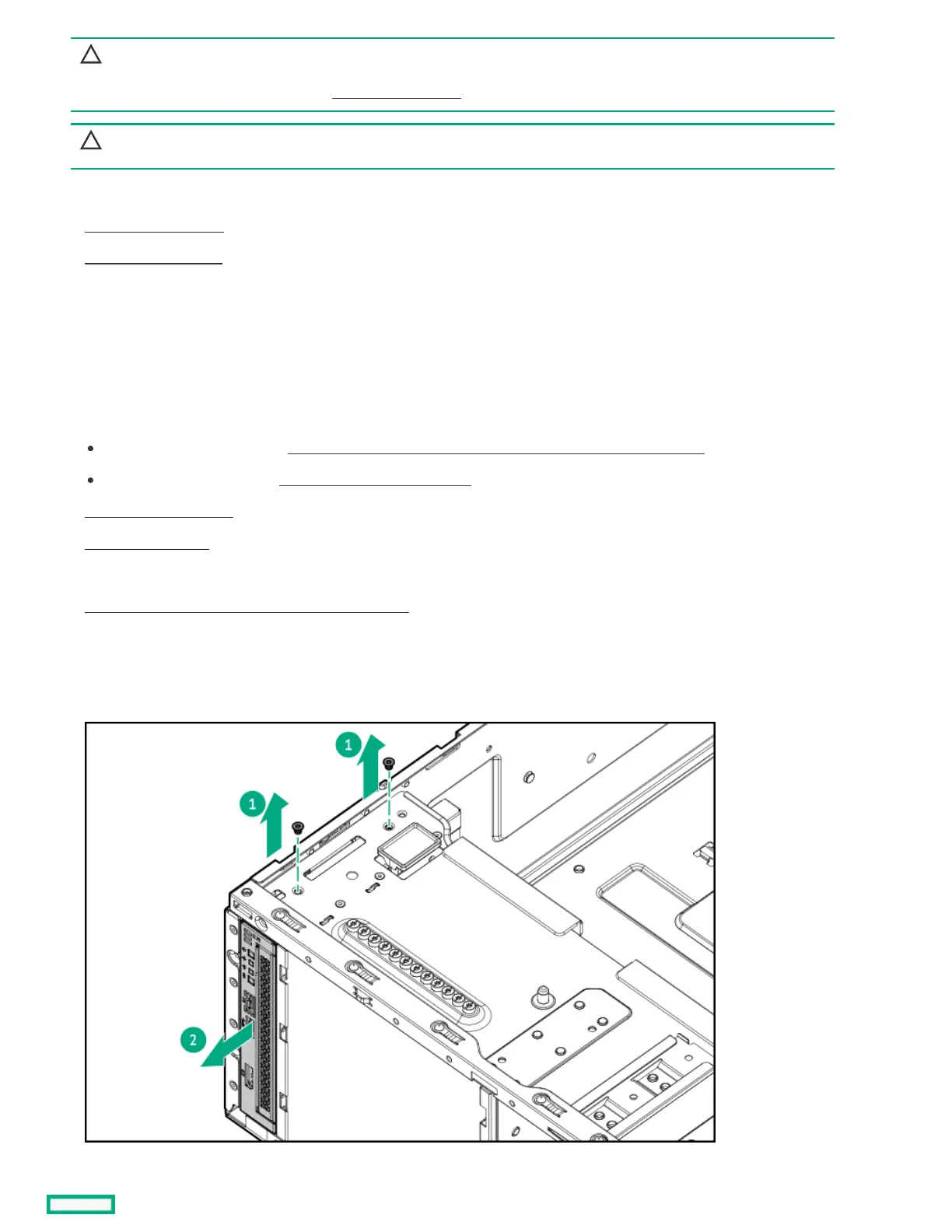 1

1

2