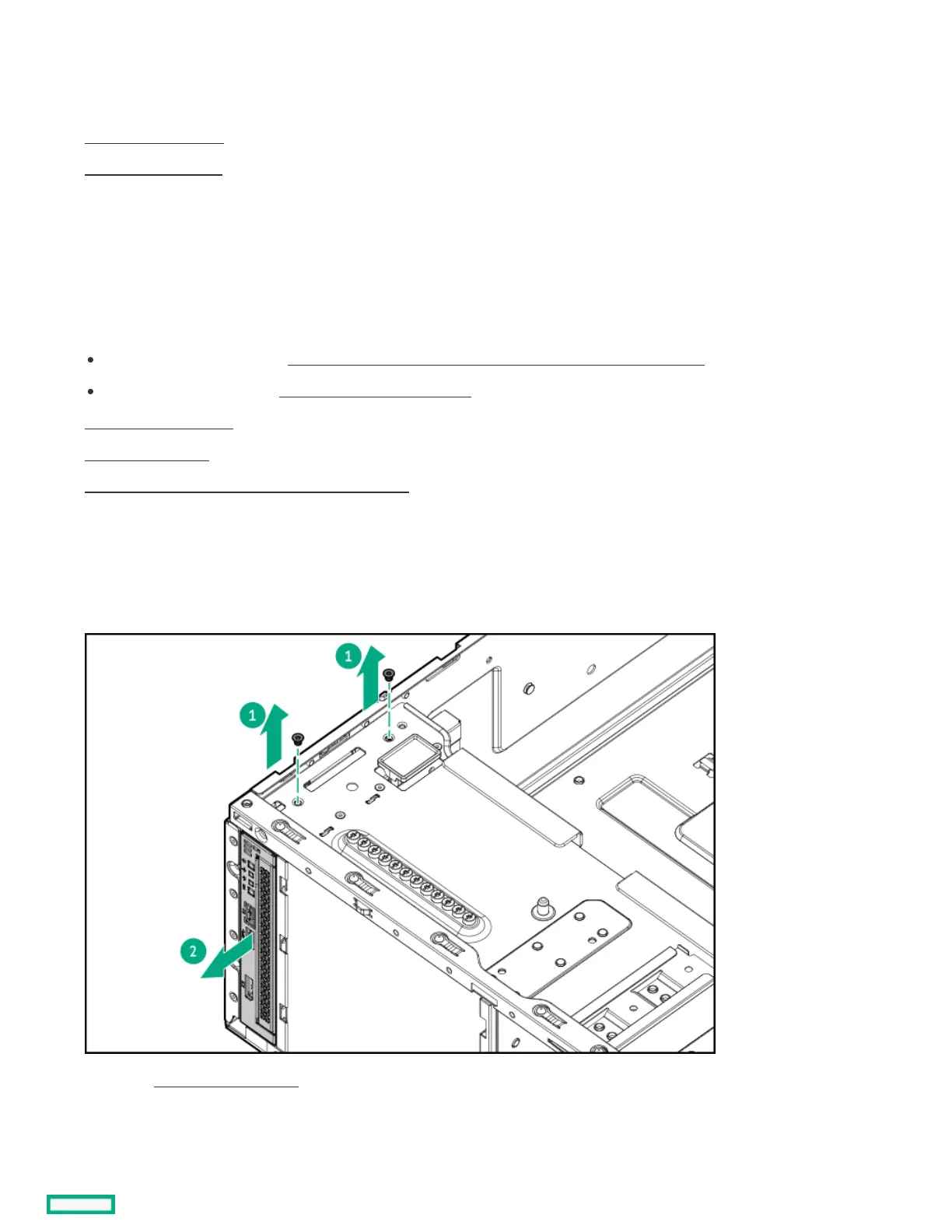 1

1

2