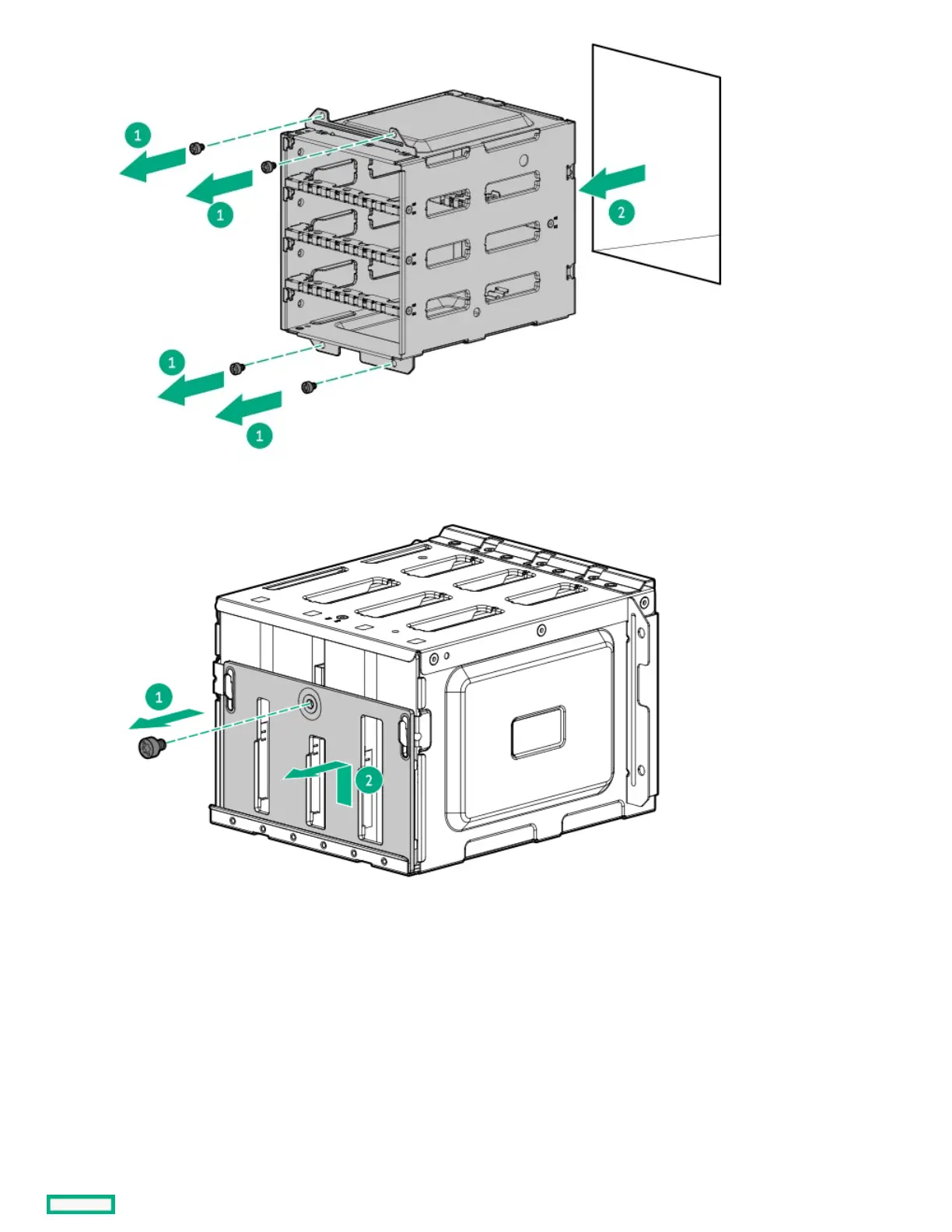 1
1
2
1
1

1
2