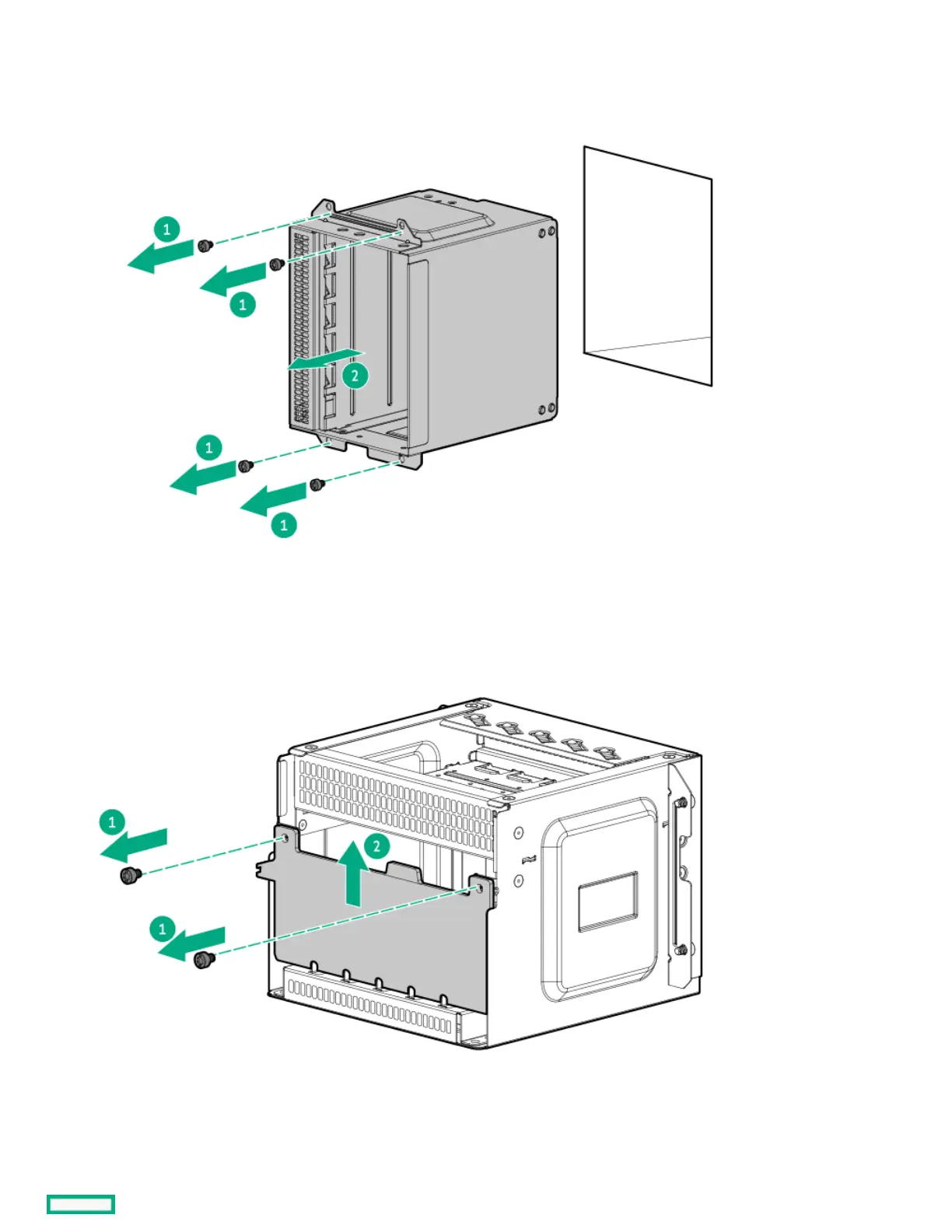 1

1

2

1

1

1

2

1