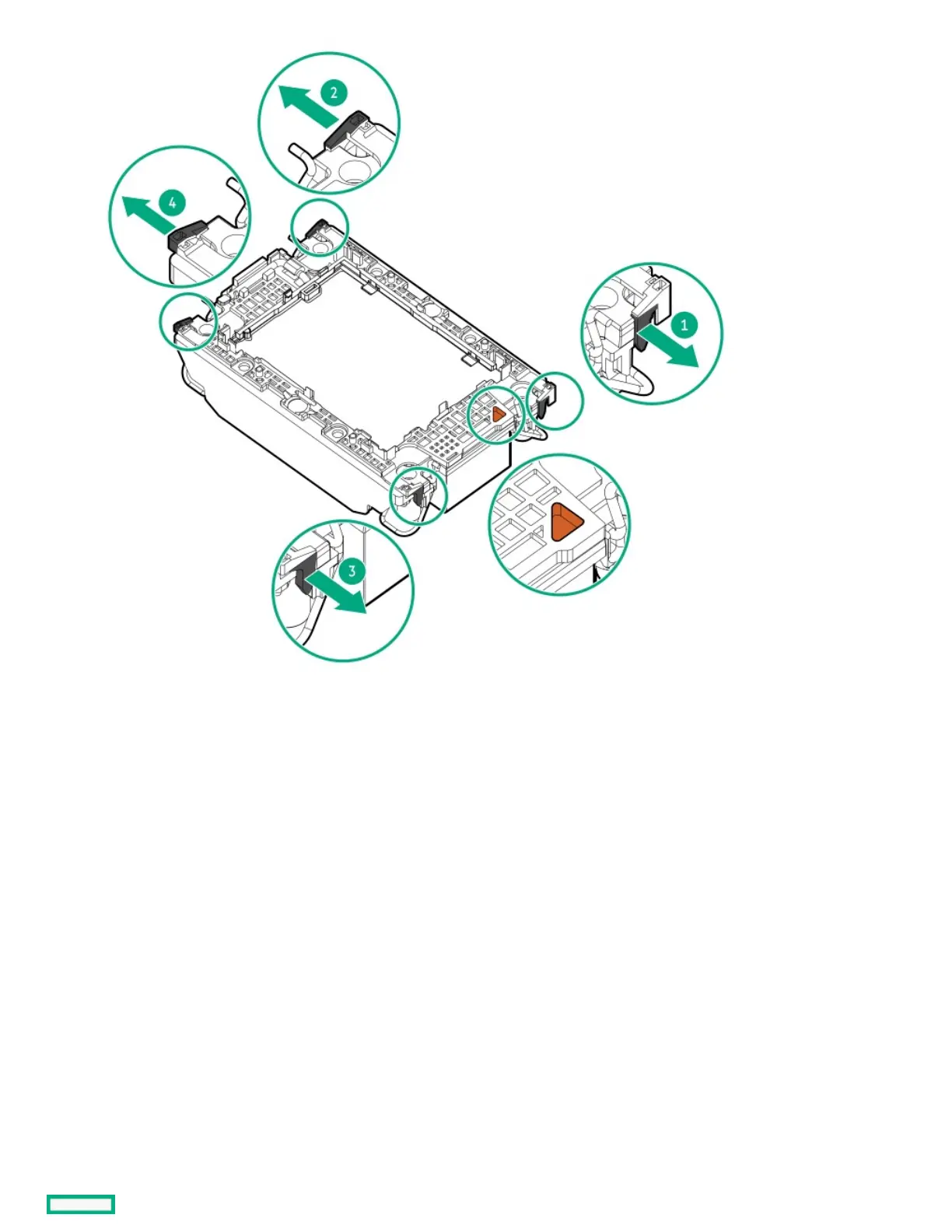 2

4

1

3