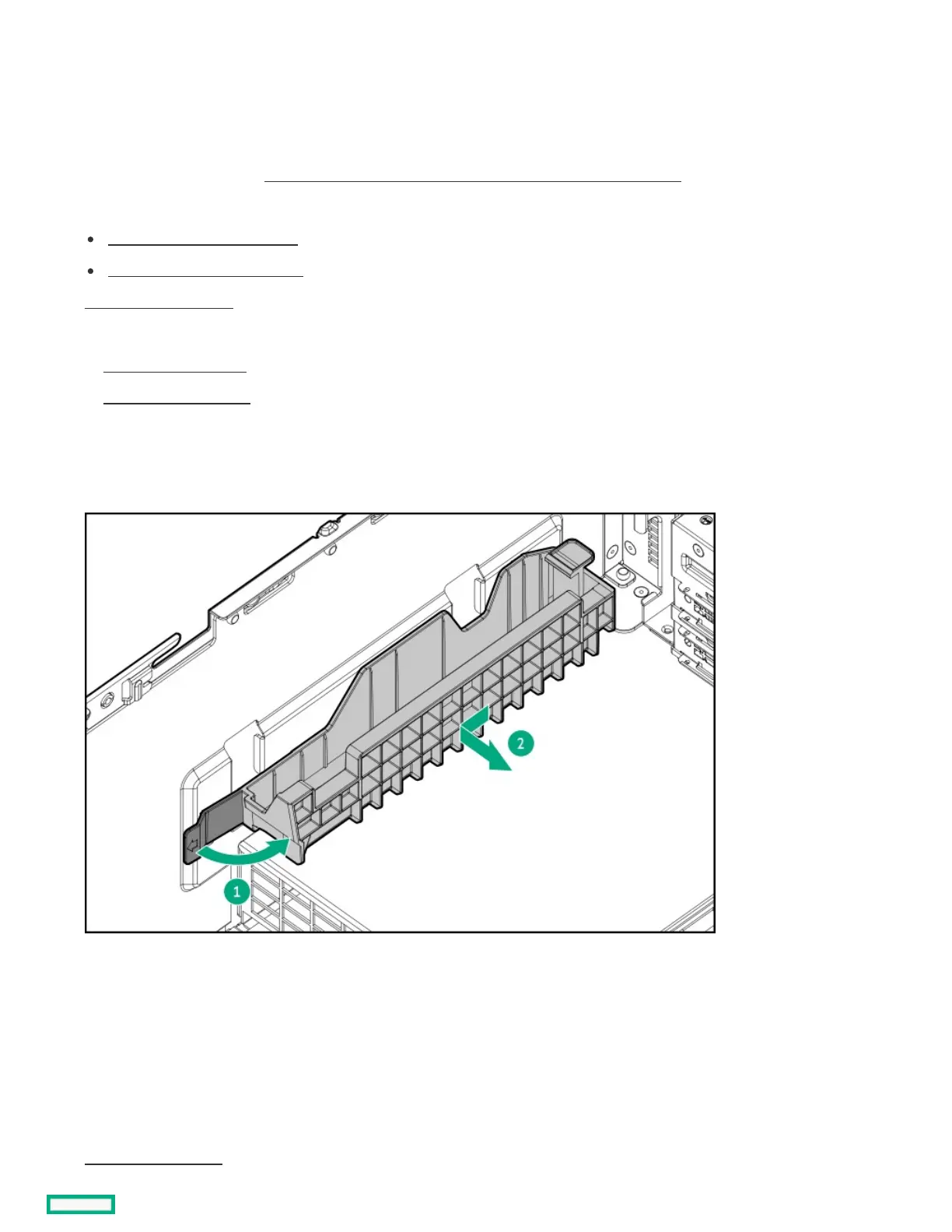 1

2