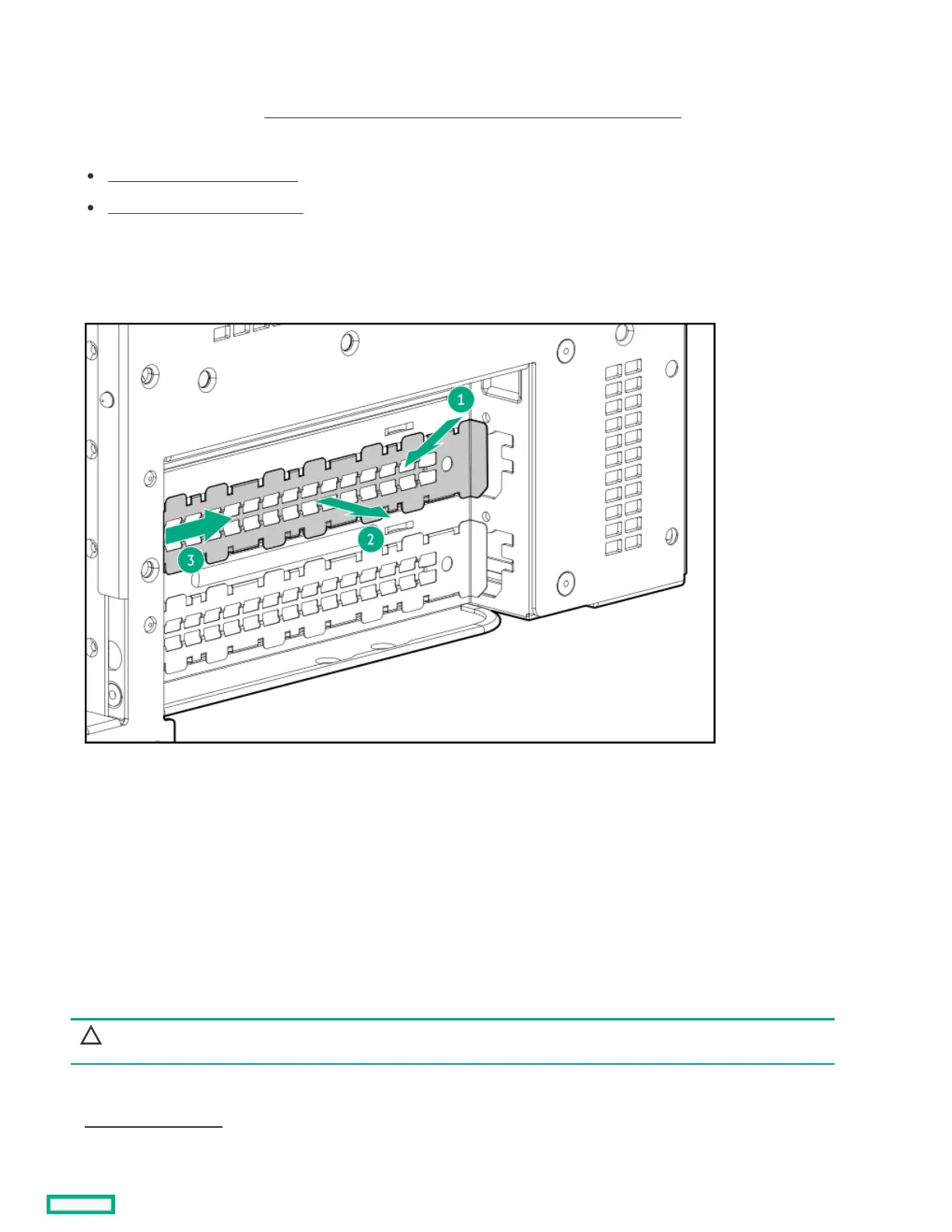 1

2

3