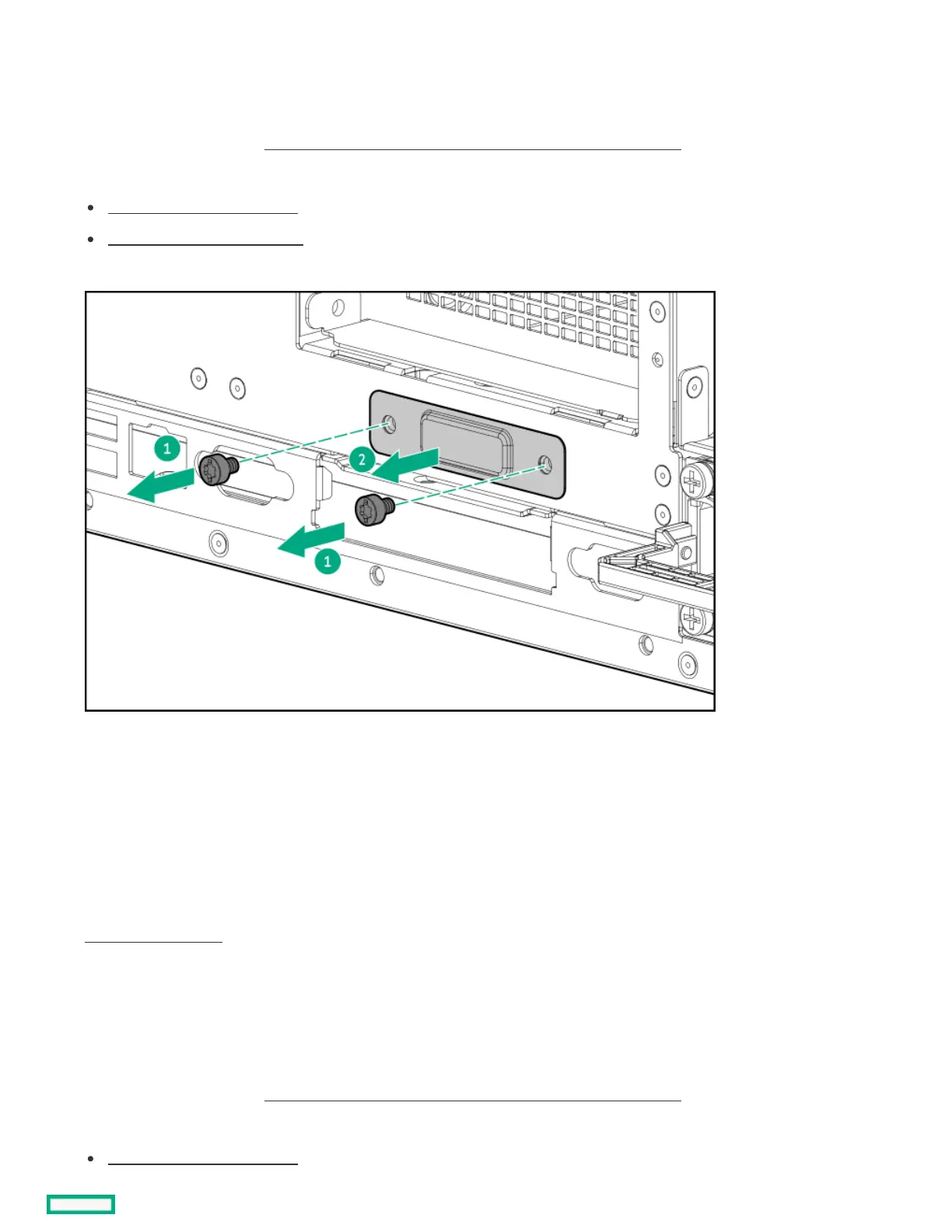 1

2

1