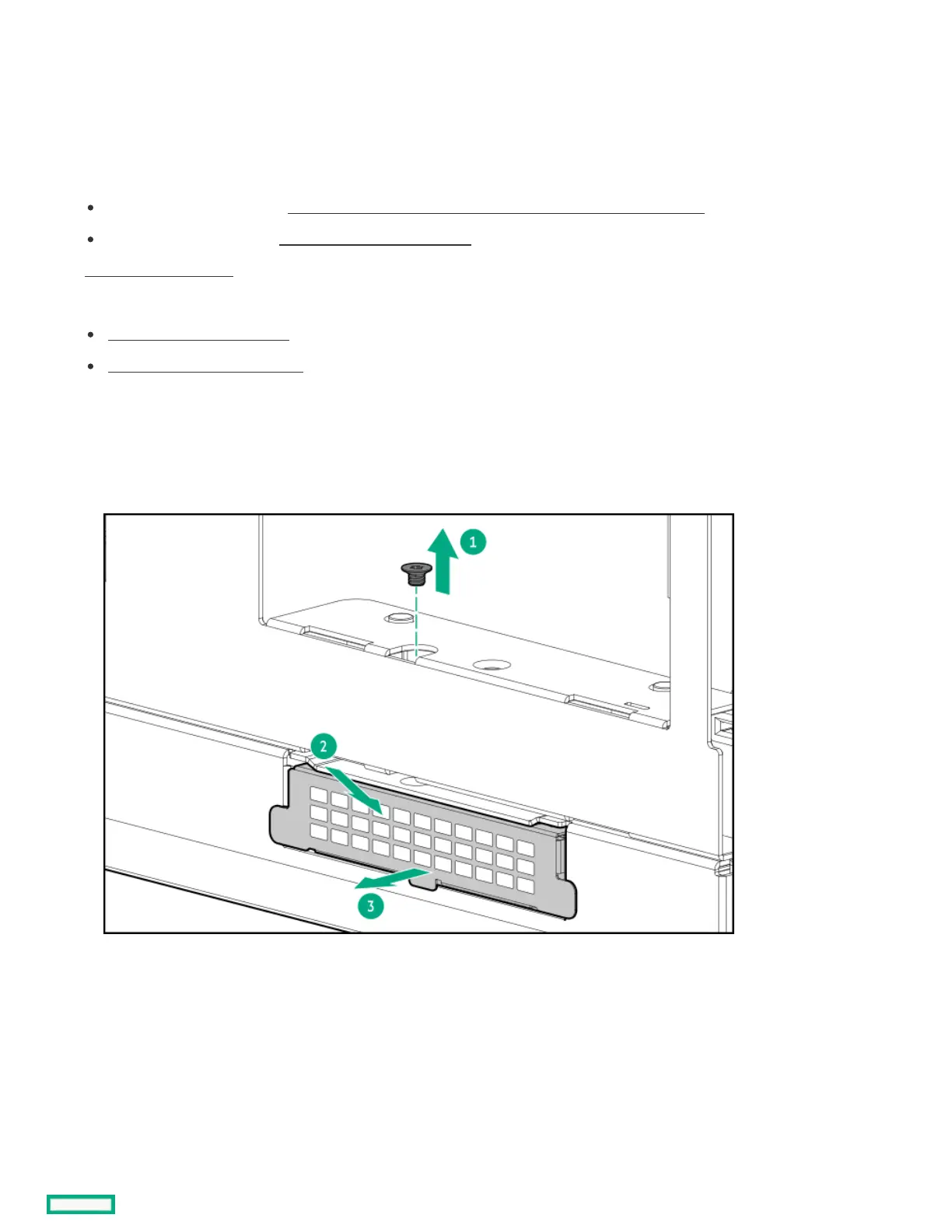 1

2

3