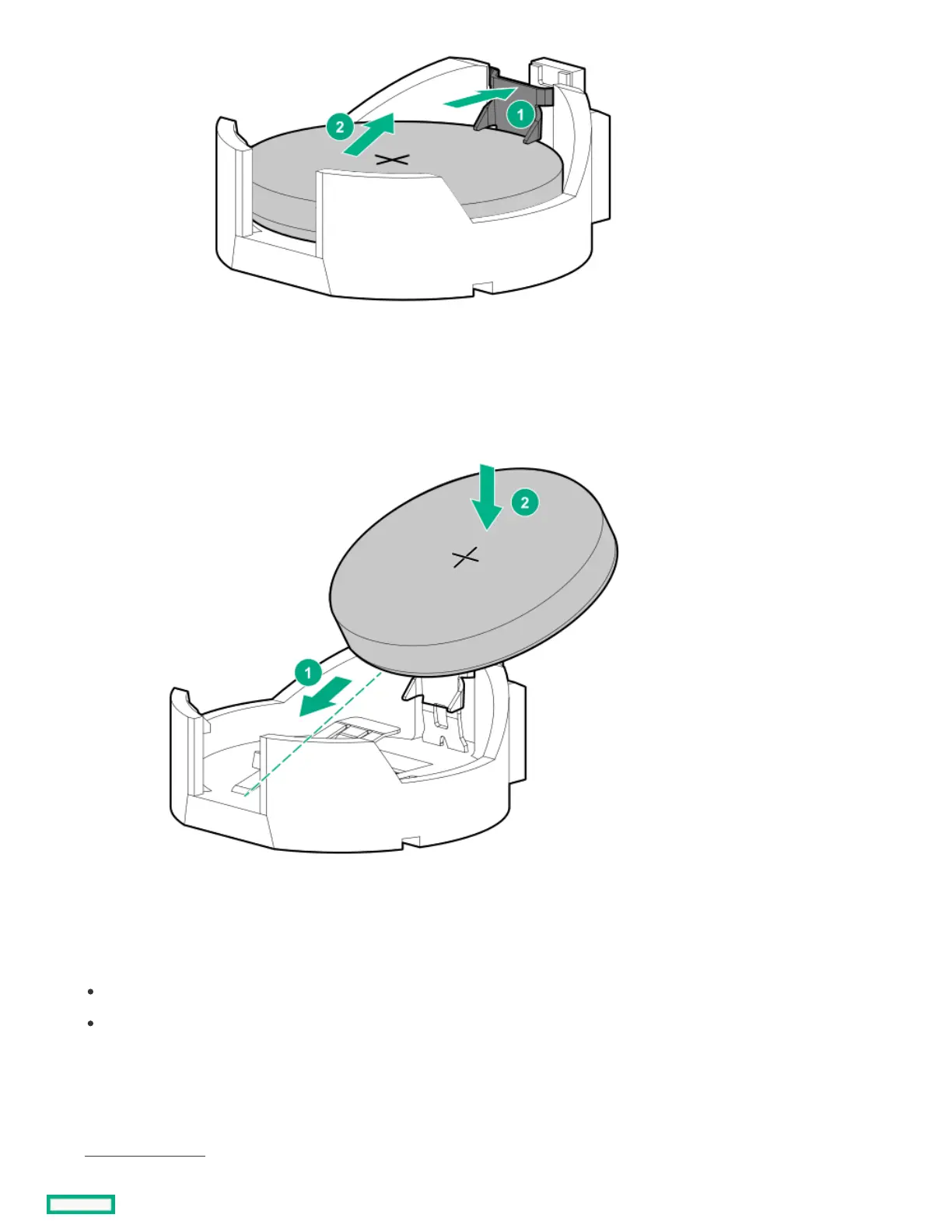 2

1

2

1