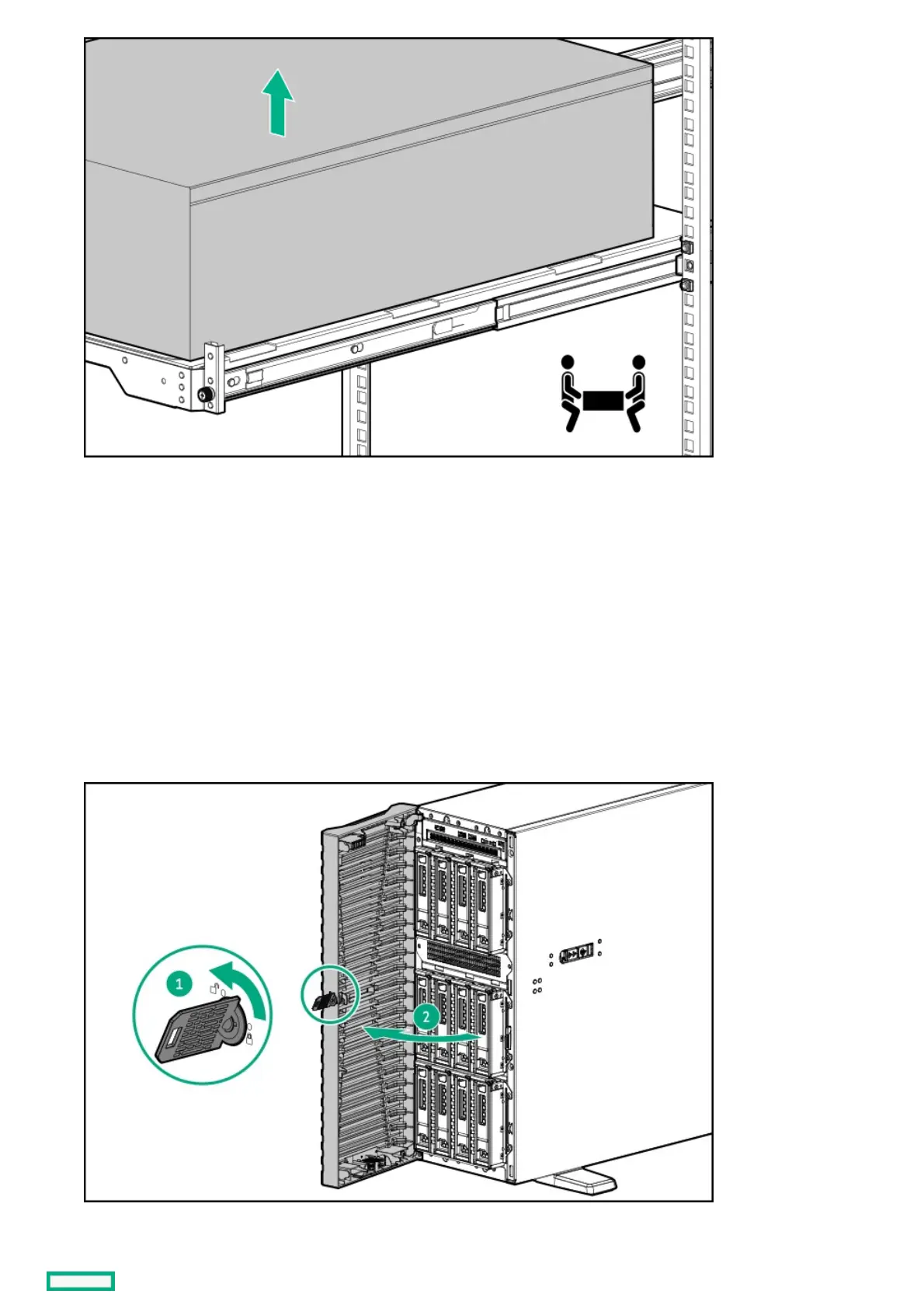 1

2