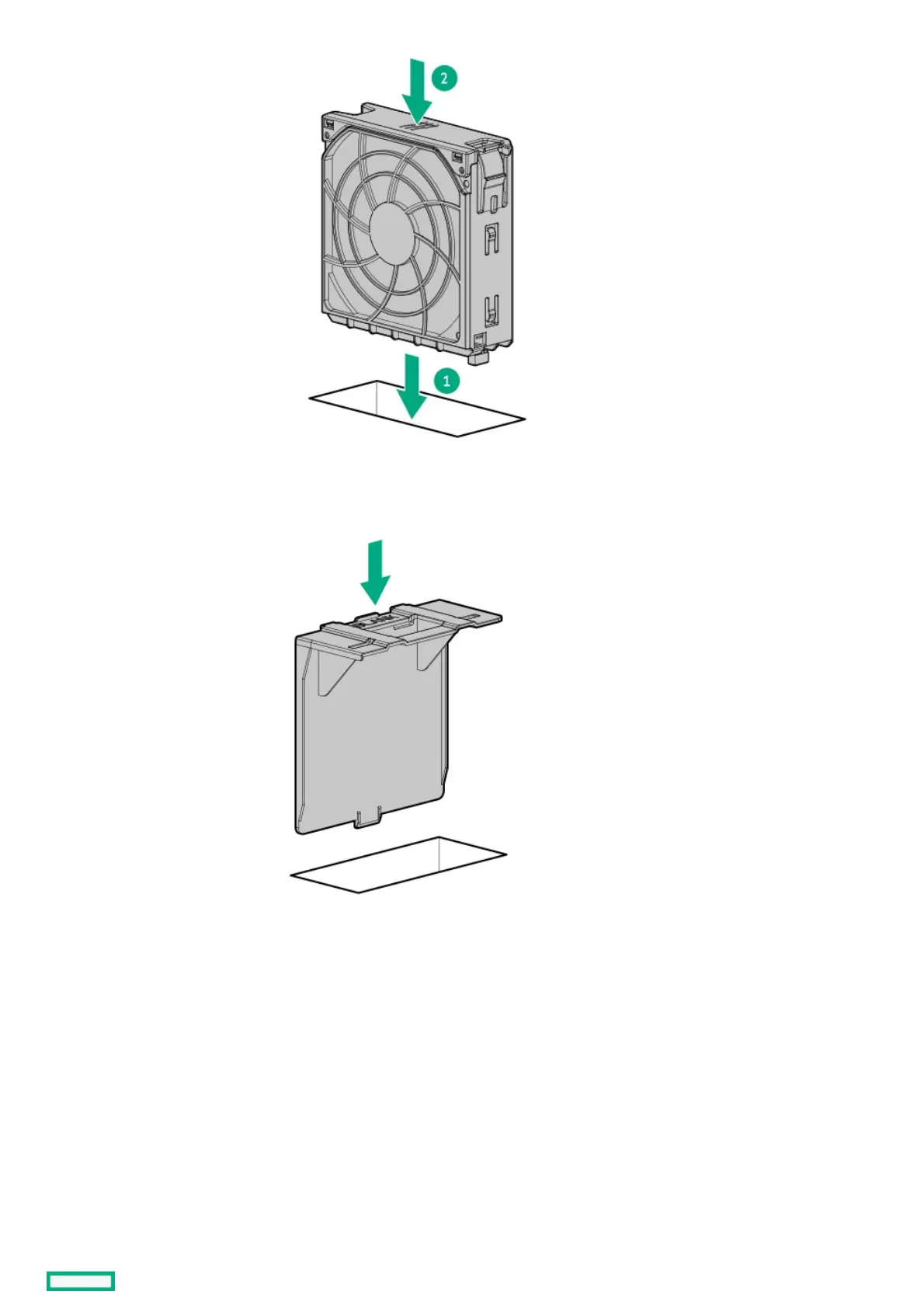 2

1