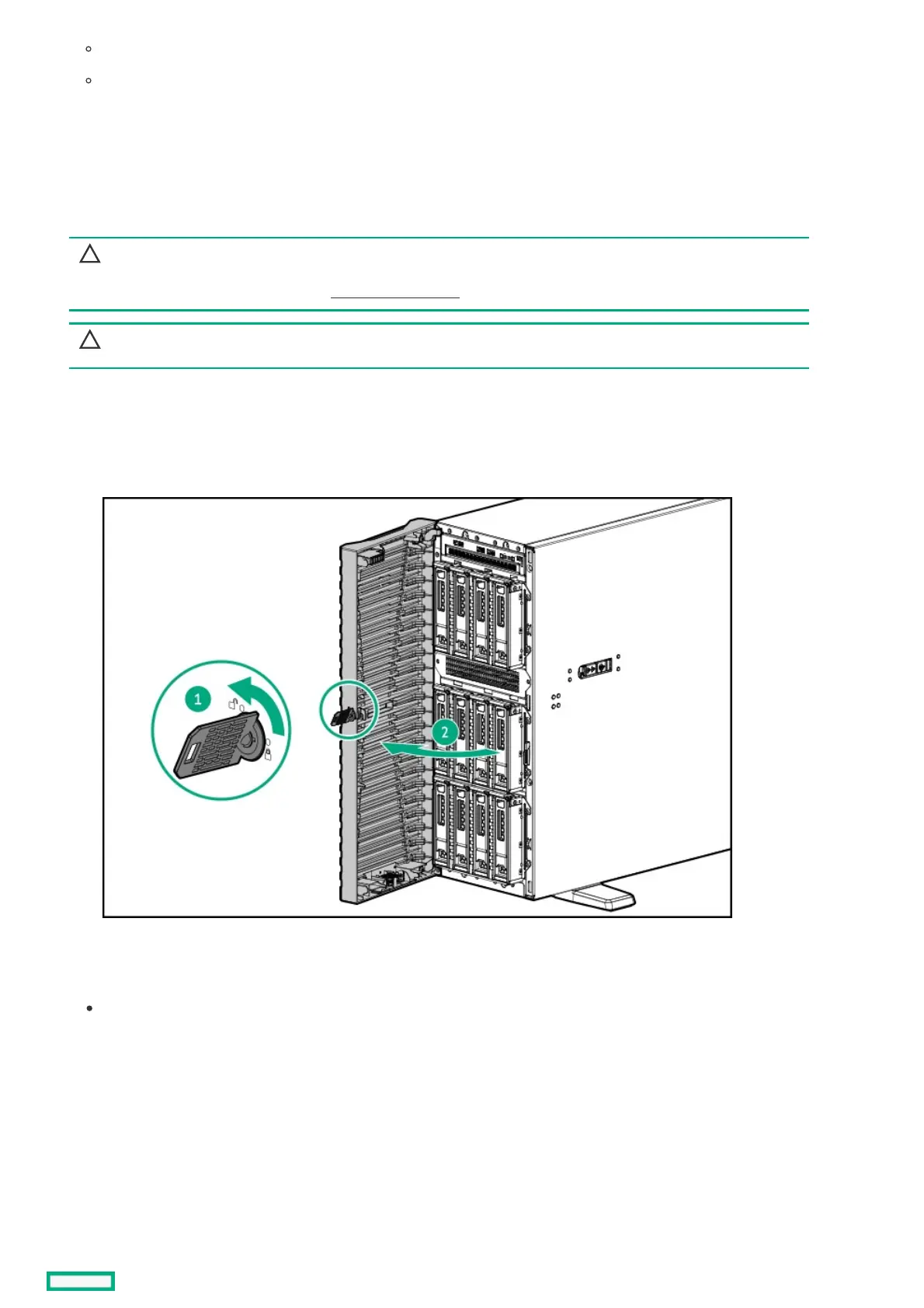 1

2