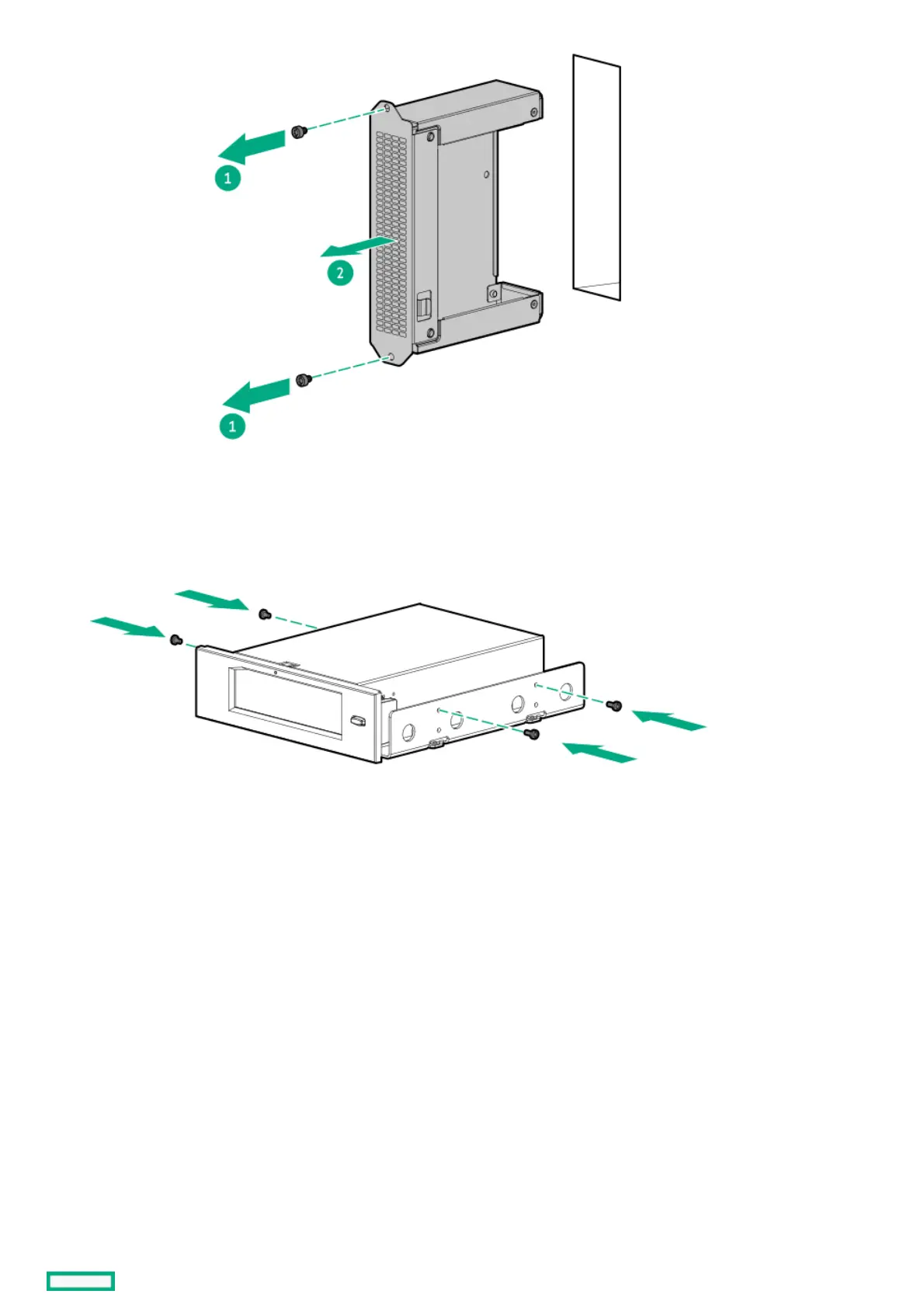 1

2

1