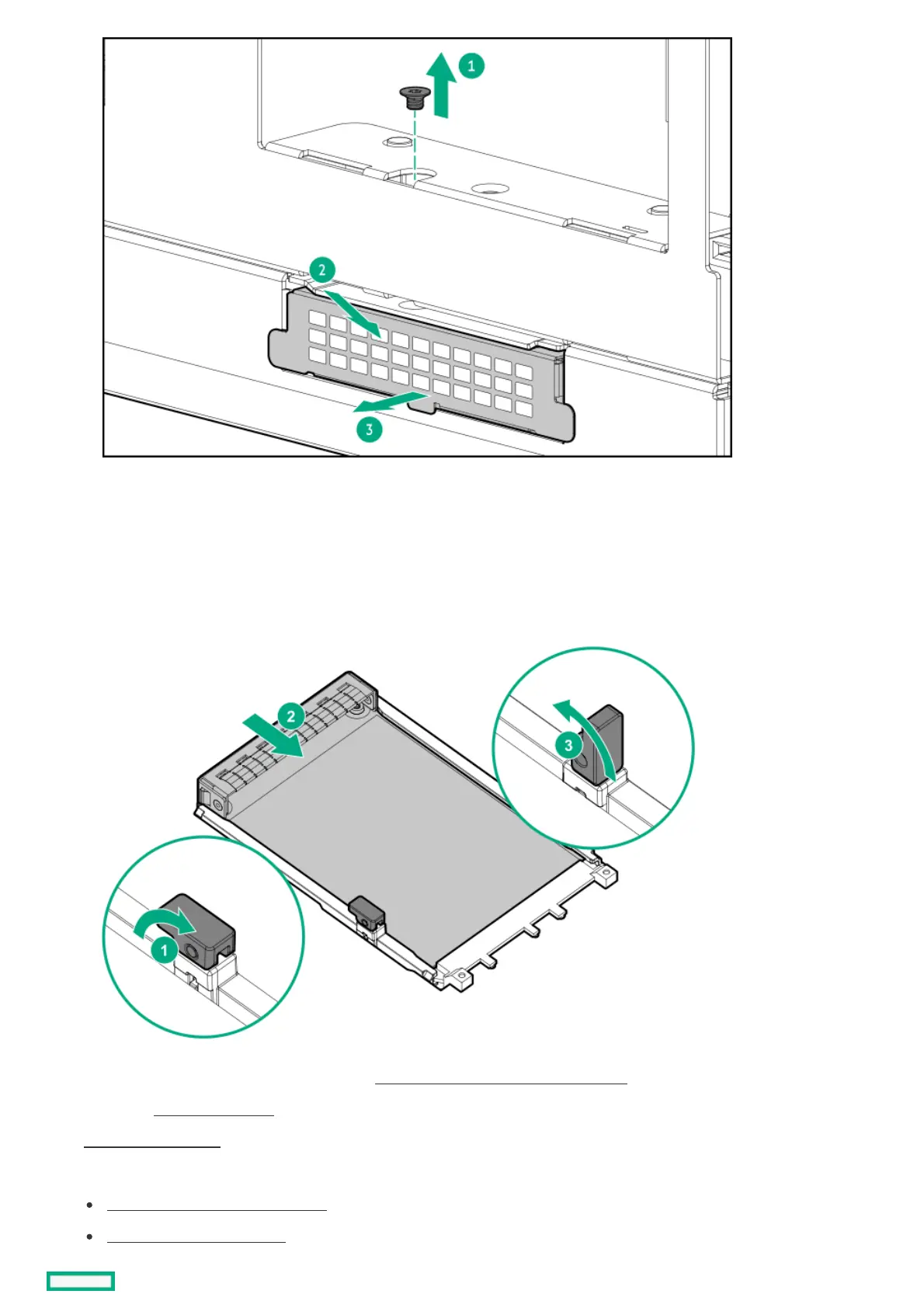 1

2

3

2

3

1