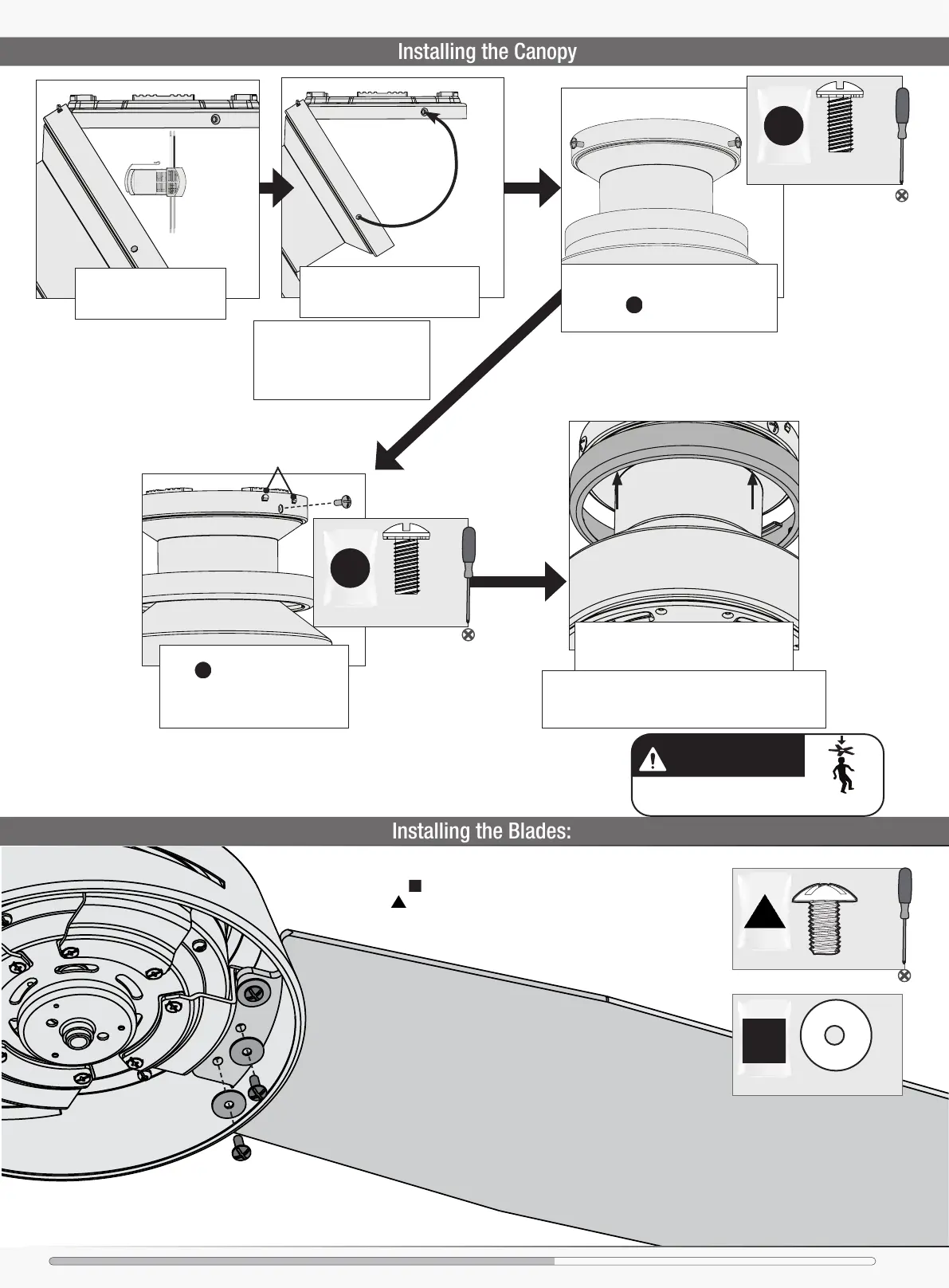 Installing the Canopy

Installing the Blades: