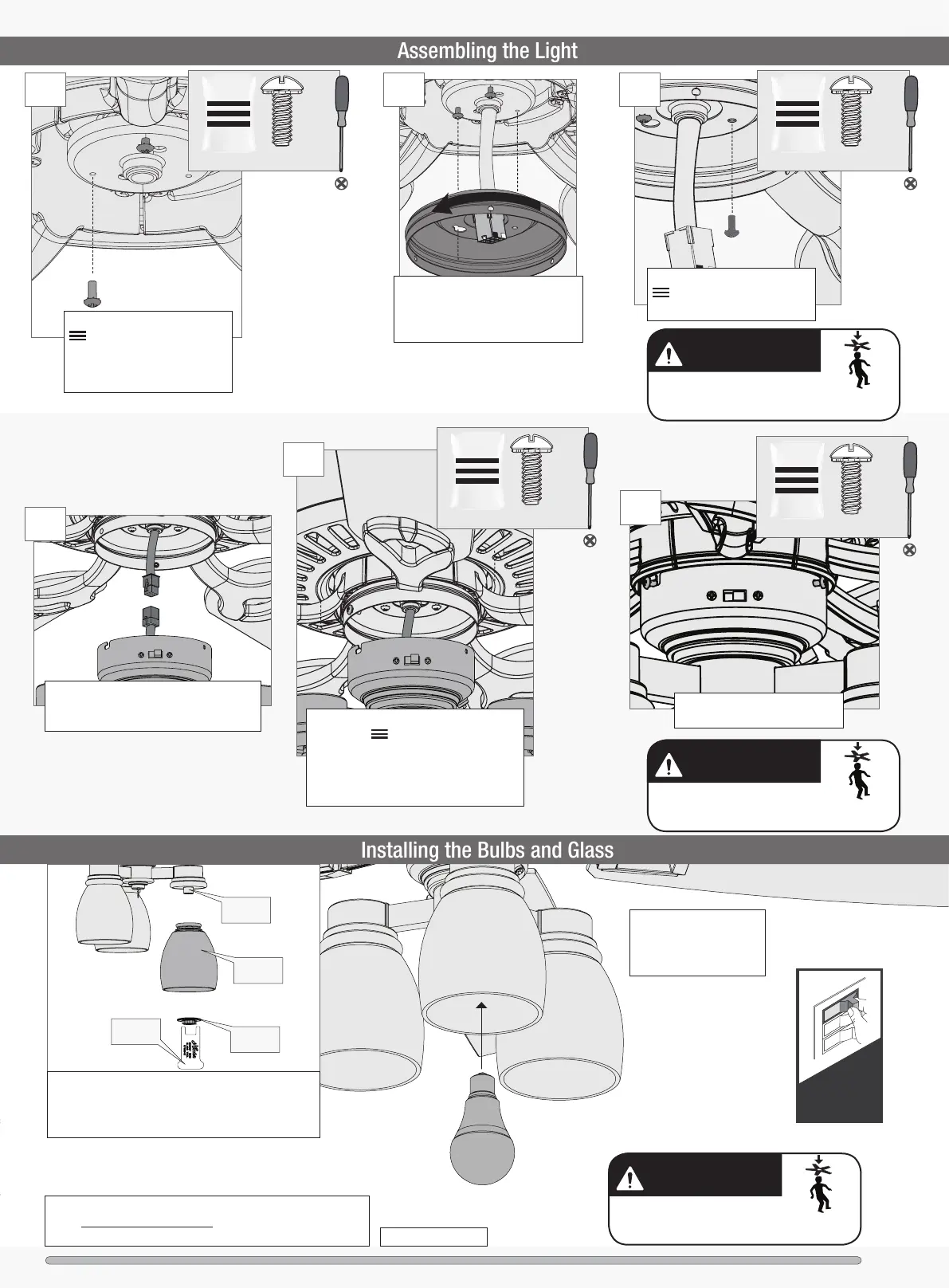 Assembling the Light

Installing the Bulbs and Glass