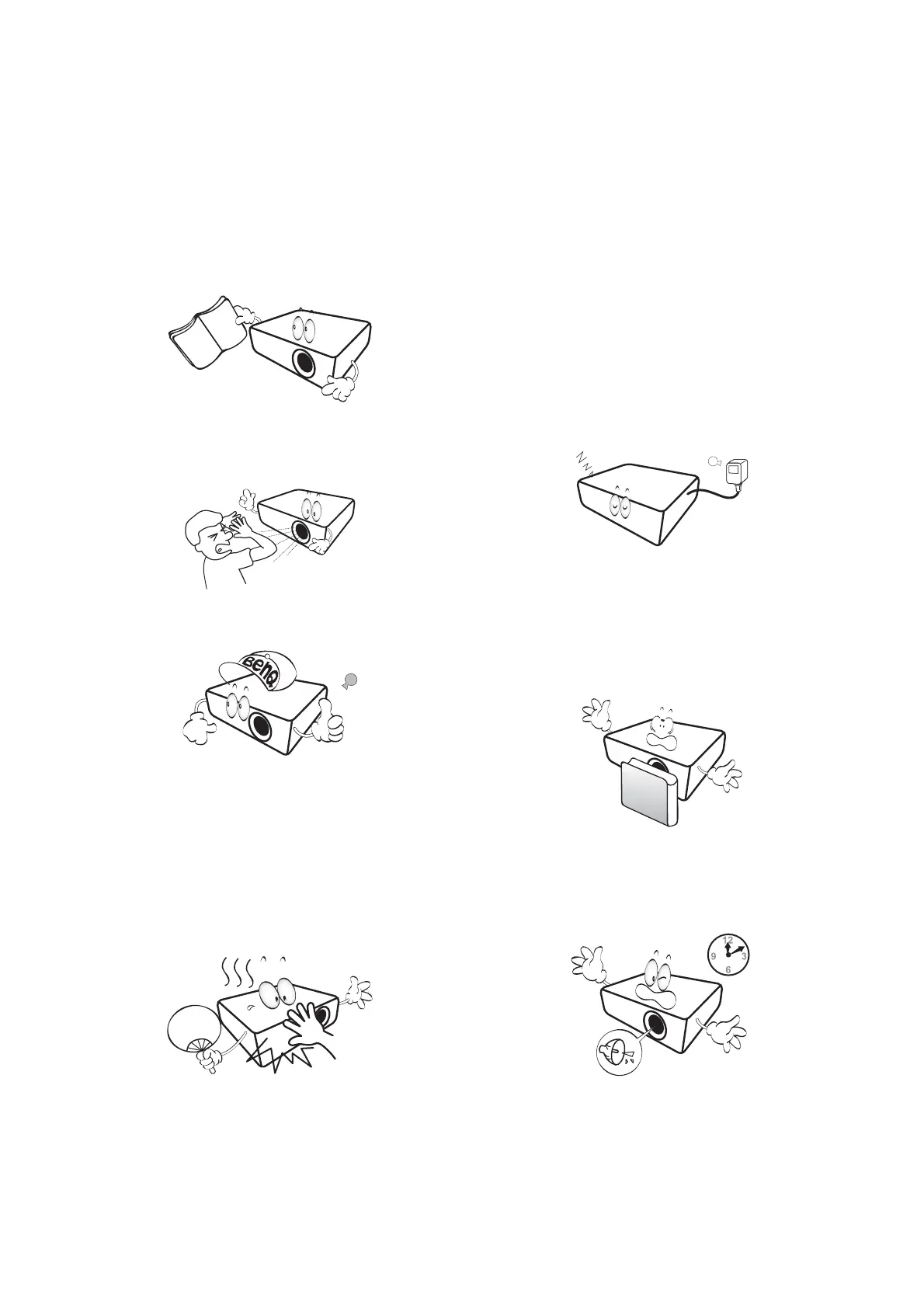 BenQ

12
9 3
6