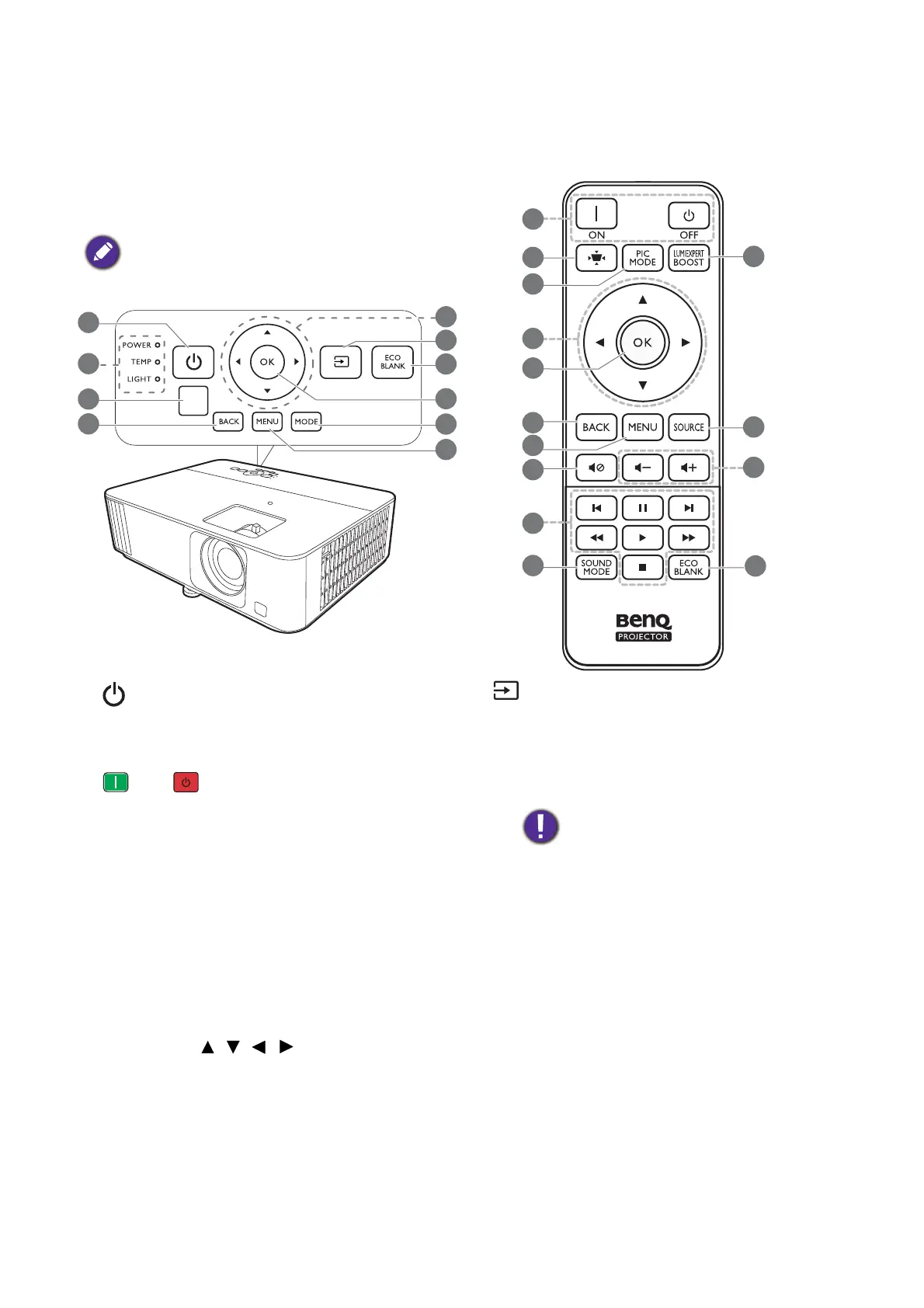 POWER
TEMP
LIGHT

OK

ECO BLANK

BACK

MENU

MODE

ON

OFF

PIC MODE

LUMIEXPERT BOOST

OK

BACK

MENU

SOURCE

SOUND MODE

ECO BLANK

BenQ
PROJECTOR