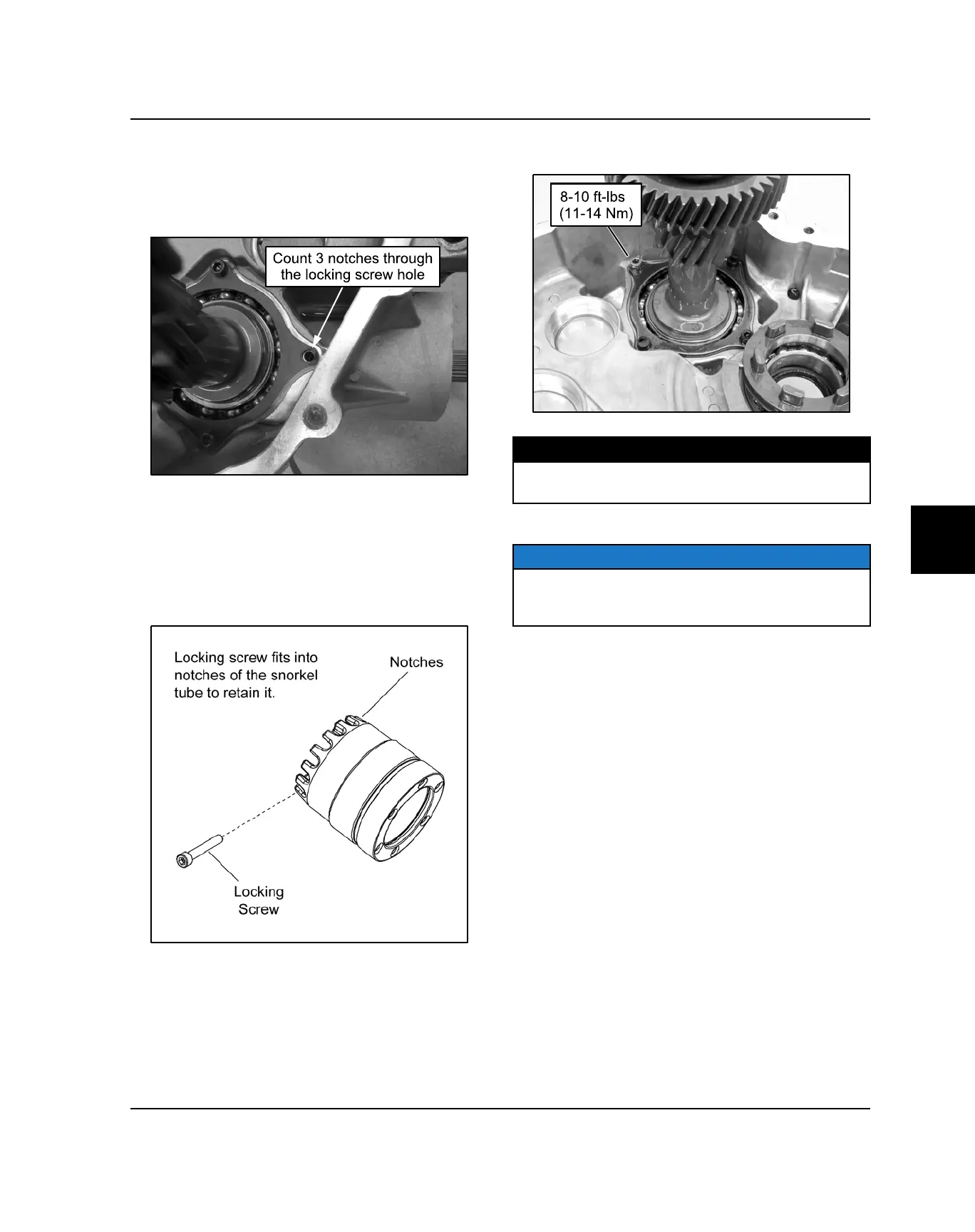 Count 3 notches through the locking screw hole

Locking screw fits into notches of the snorkel tube to retain it.

Notches

Locking Screw

8-10 ft-lbs (11-14 Nm)