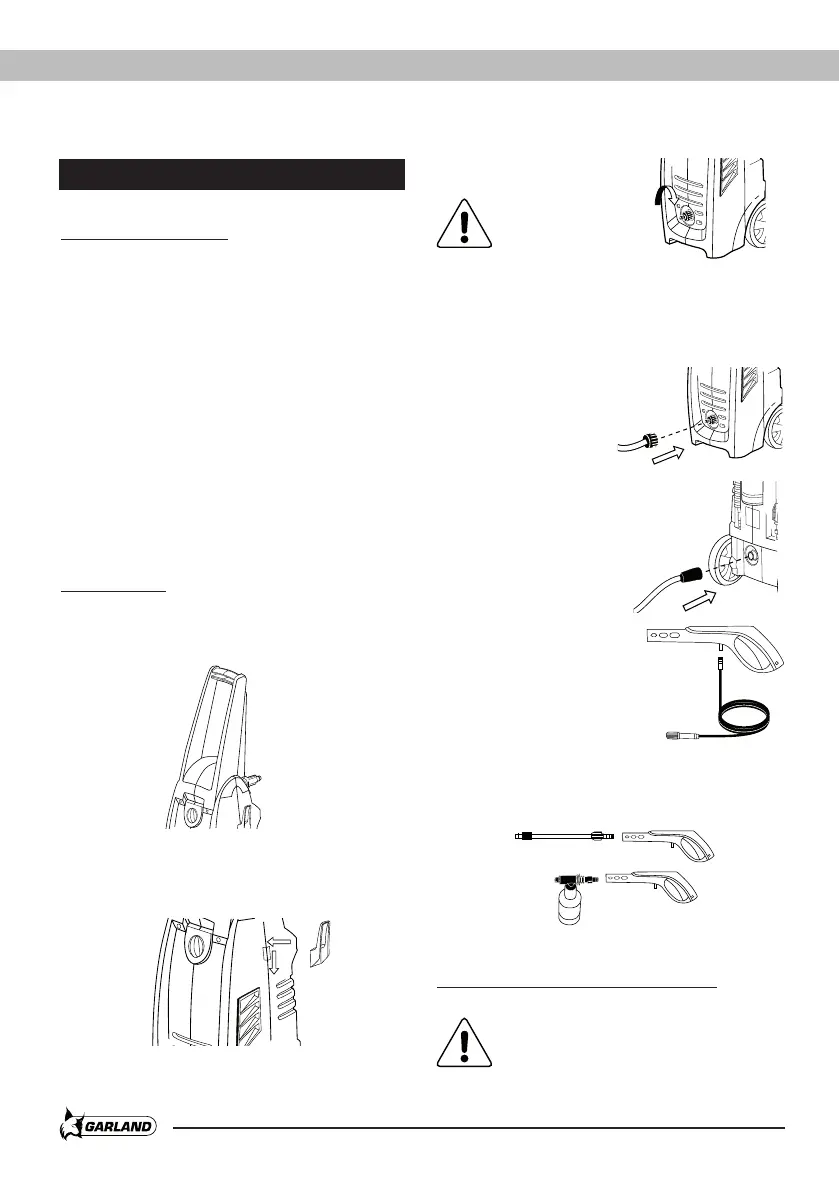 GARLAND