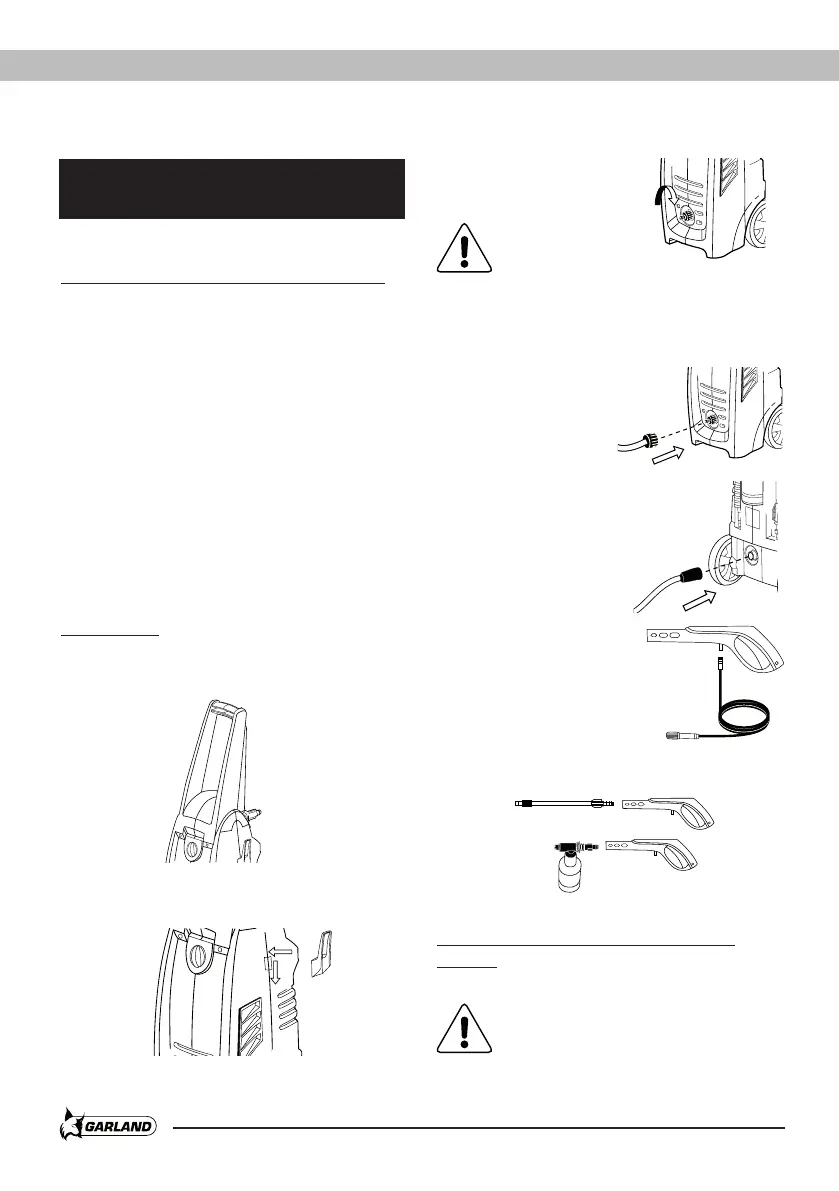 GARLAND