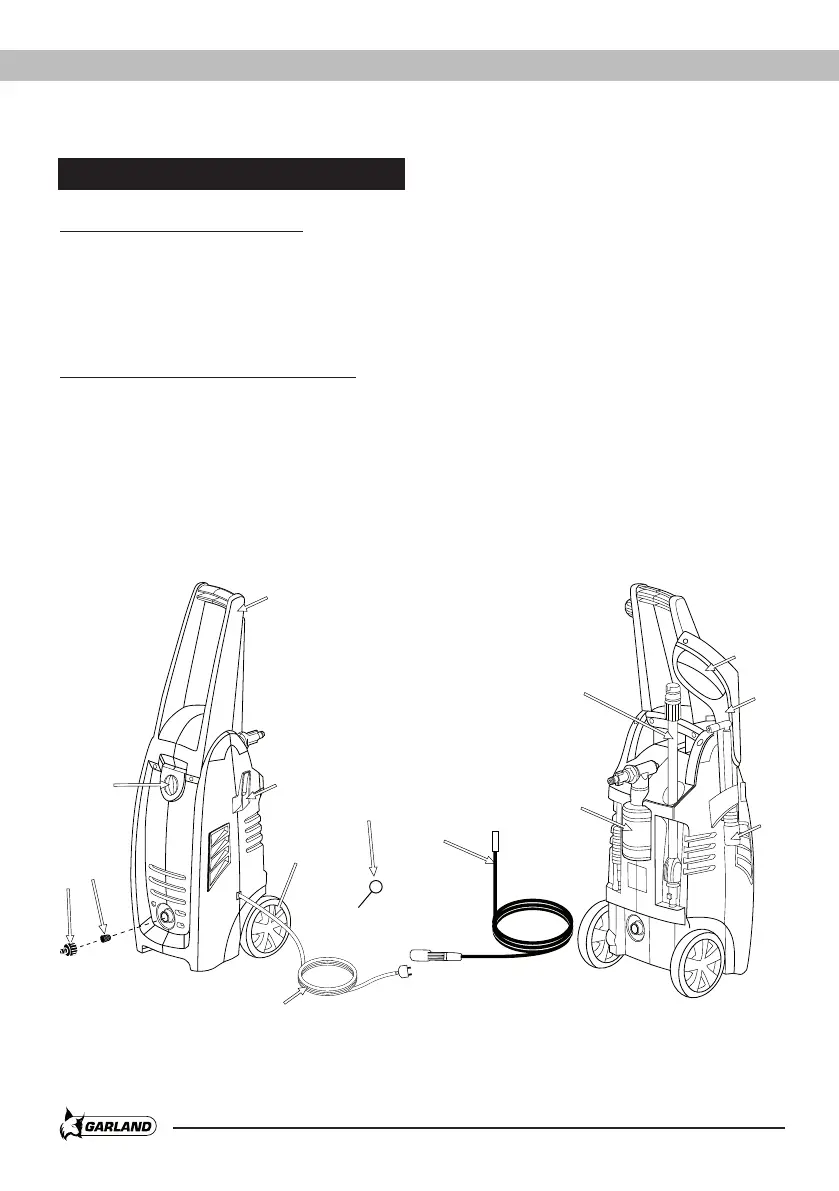 GARLAND