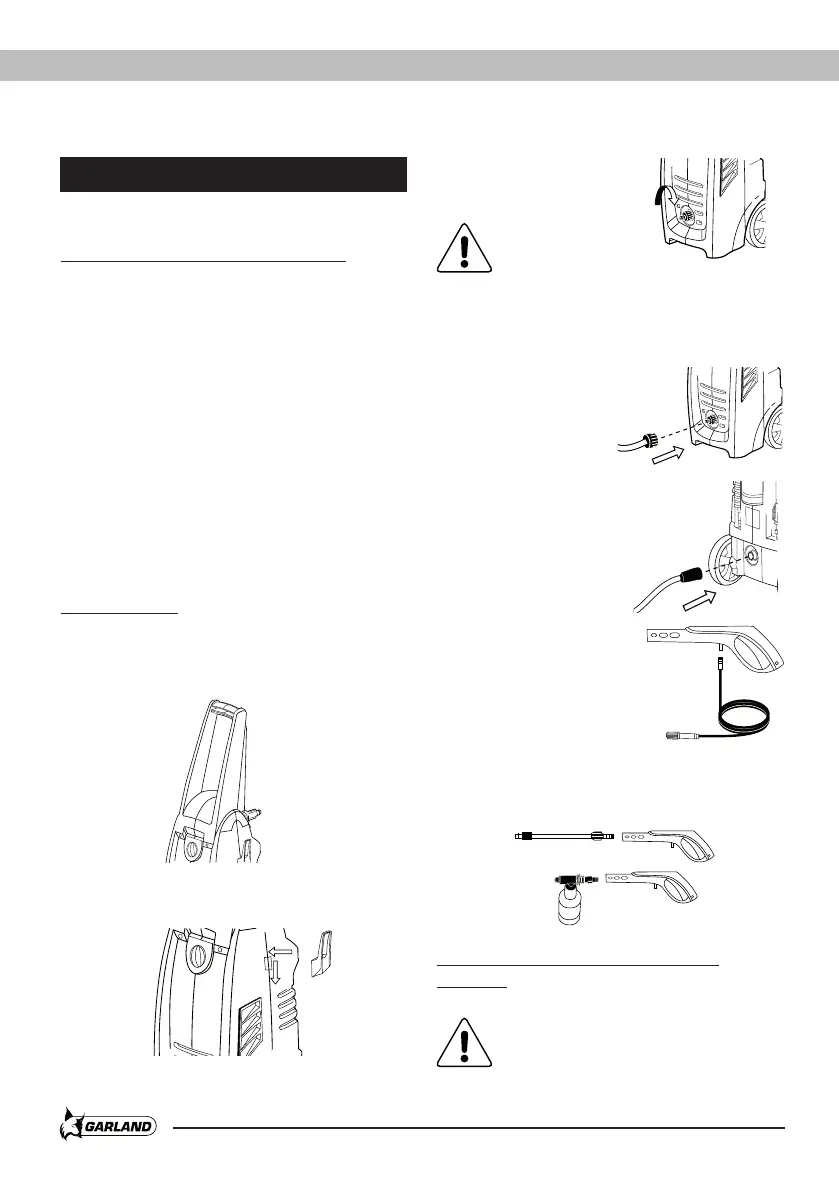 GARLAND