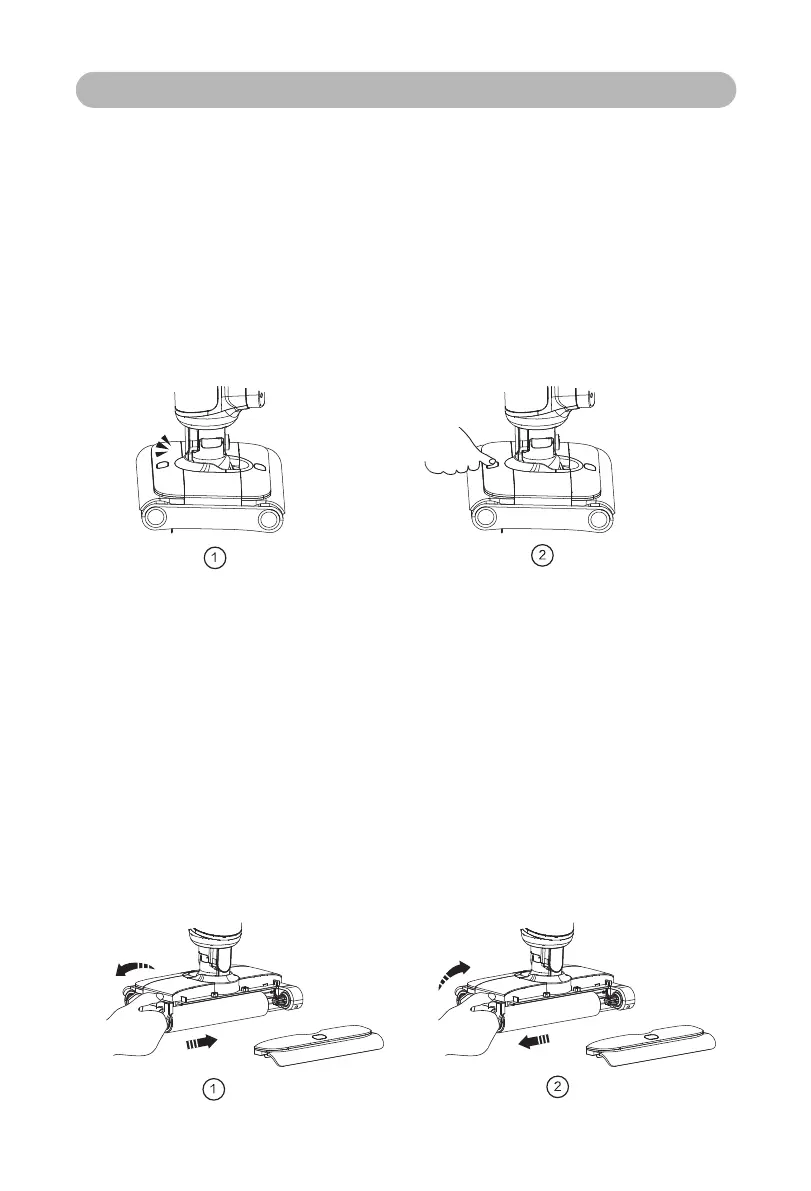 1

2

1

2