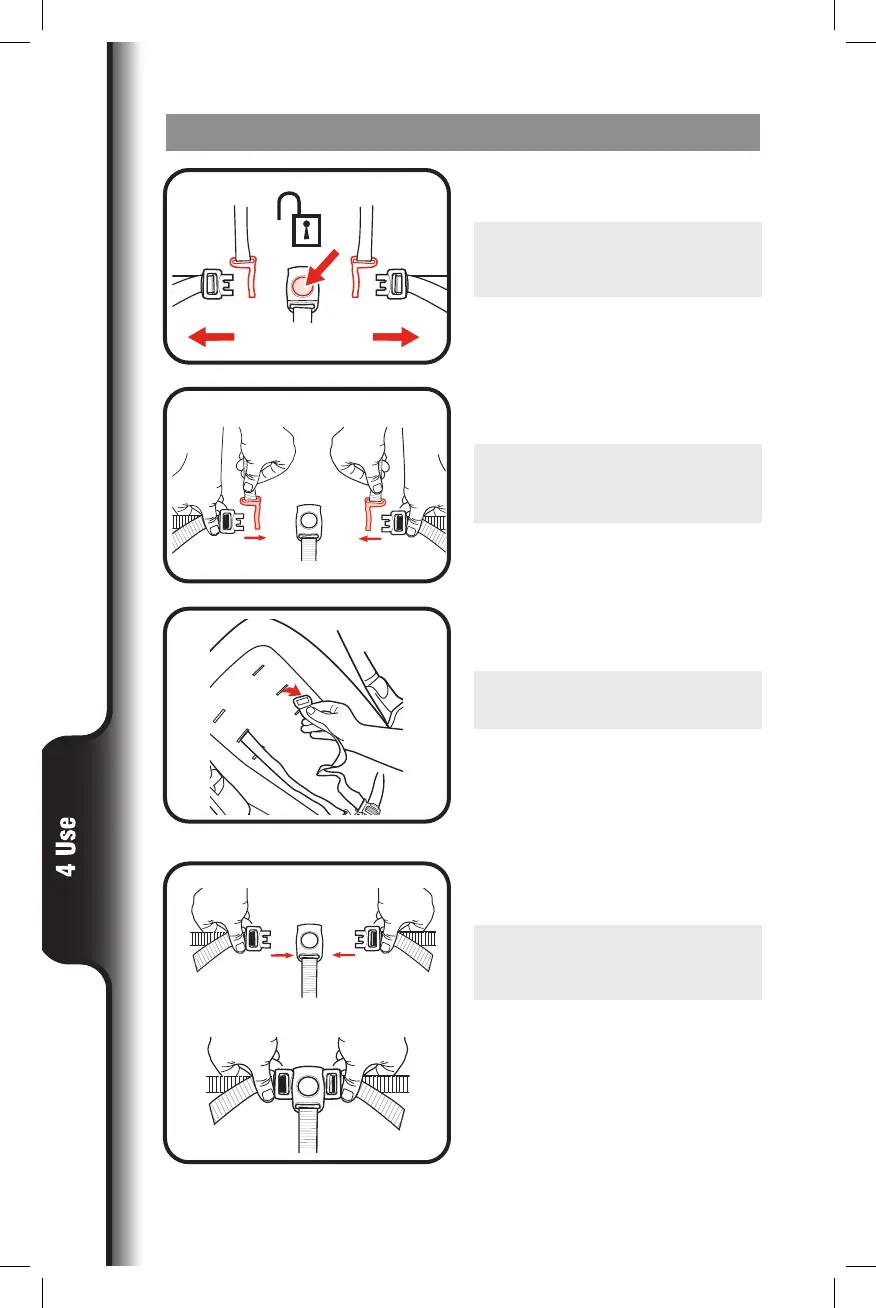 4 Use