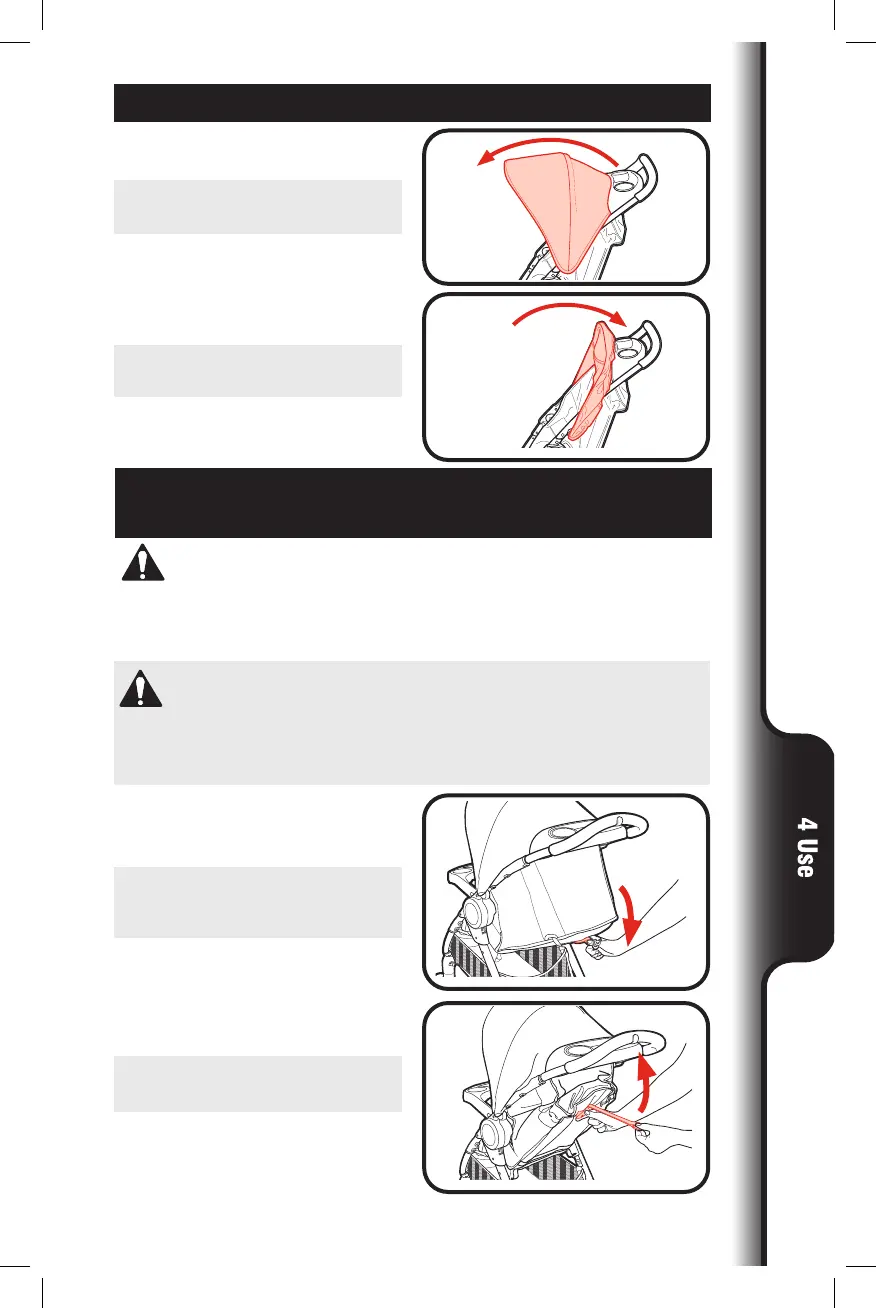 4 Use