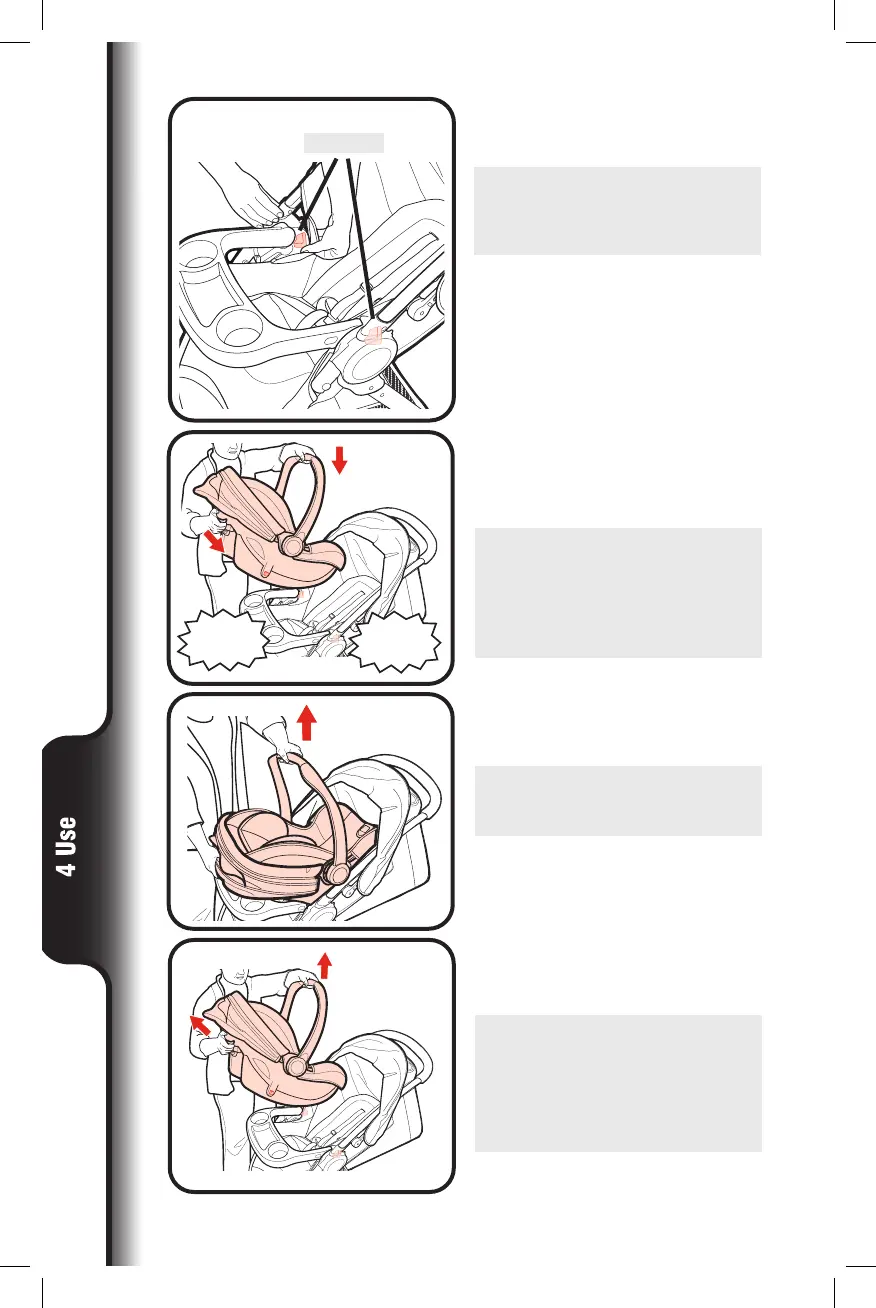 4 Use